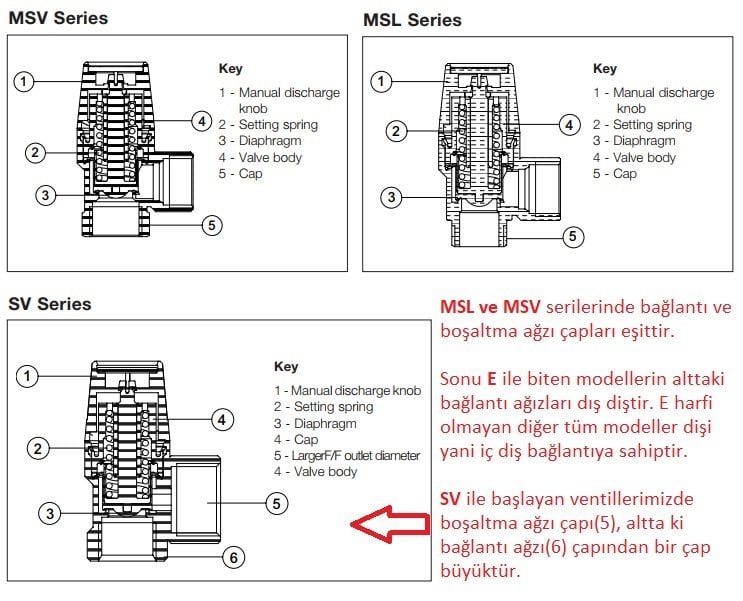 MSV Series

1
2
3
4
5

Key
1 - Manual discharge knob
2 - Setting spring
3 - Diaphragm
4 - Valve body
5 - Cap

MSL Series

1
2
3
4
5

Key
1 - Manual discharge knob
2 - Setting spring
3 - Diaphragm
4 - Valve body
5 - Cap

SV Series

1
2
3
4
5
6

Key
1 - Manual discharge knob
2 - Setting spring
3 - Diaphragm
4 - Cap
5 - LargerF/F outlet diameter
4 - Valve body

MSL ve MSV serilerinde bağlantı ve boşaltma ağzı çapları eşittir.

Sonu E ile biten modellerin alttaki bağlantı ağızları dış diştir. E harfi olmayan diğer tüm modeller dişi yani iç diş bağlantıya sahiptir.

SV ile başlayan ventillerimizde boşaltma ağzı çapı(5), altta ki bağlantı ağzı(6) çapından bir çap büyüktür.