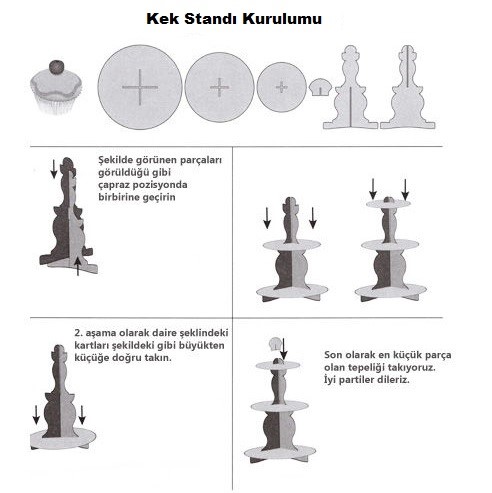 Kek Standı Kurulumu

Şekilde görünen parçaları görüldüğü gibi çapraz pozisyonda birbirine geçirin

2. aşama olarak daire şeklindeki kartları şekildeki gibi büyükten küçüğe doğru takın.

Son olarak en küçük parça olan tepeliği takıyoruz. İyi partiler dileriz.