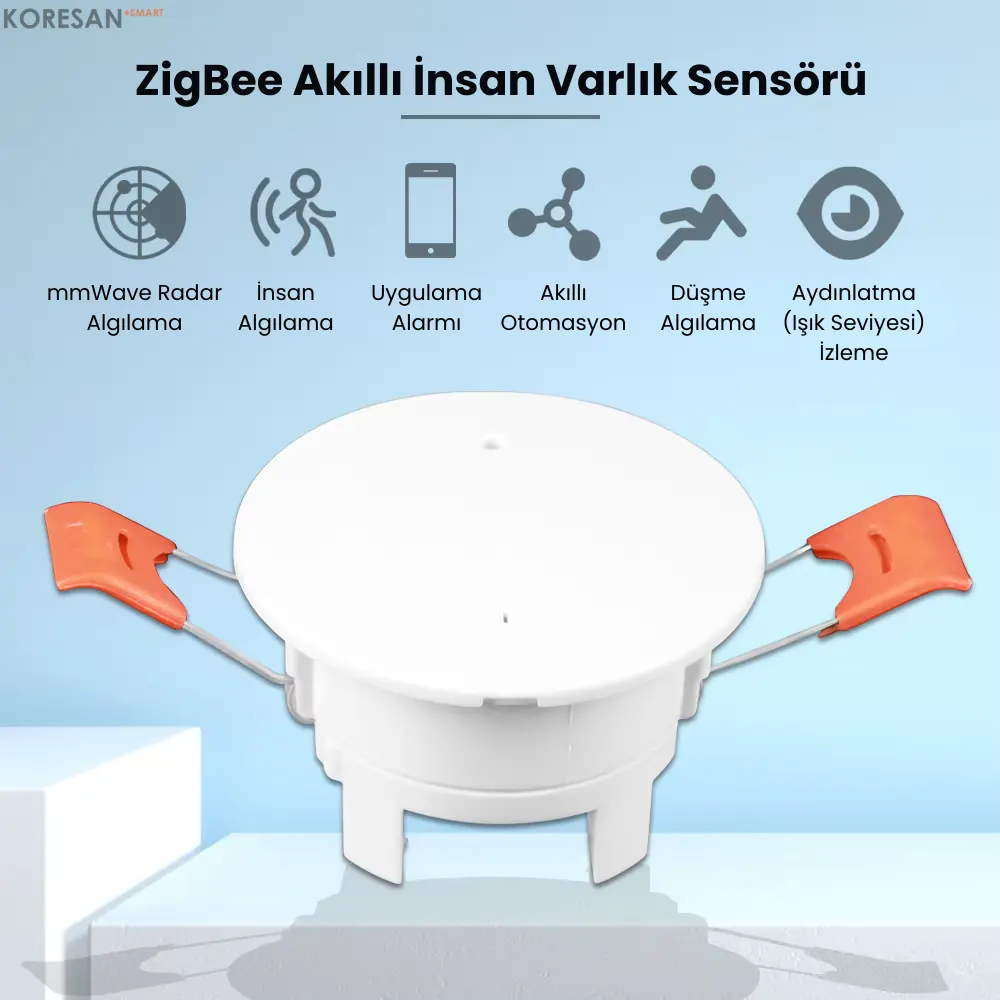 KORESAN +SMART

ZigBee Akıllı İnsan Varlık Sensörü

mmWave Radar Algılama

İnsan Algılama

Uygulama Alarmı

Akıllı Otomasyon

Düşme Algılama

Aydınlatma (Işık Seviyesi) İzleme