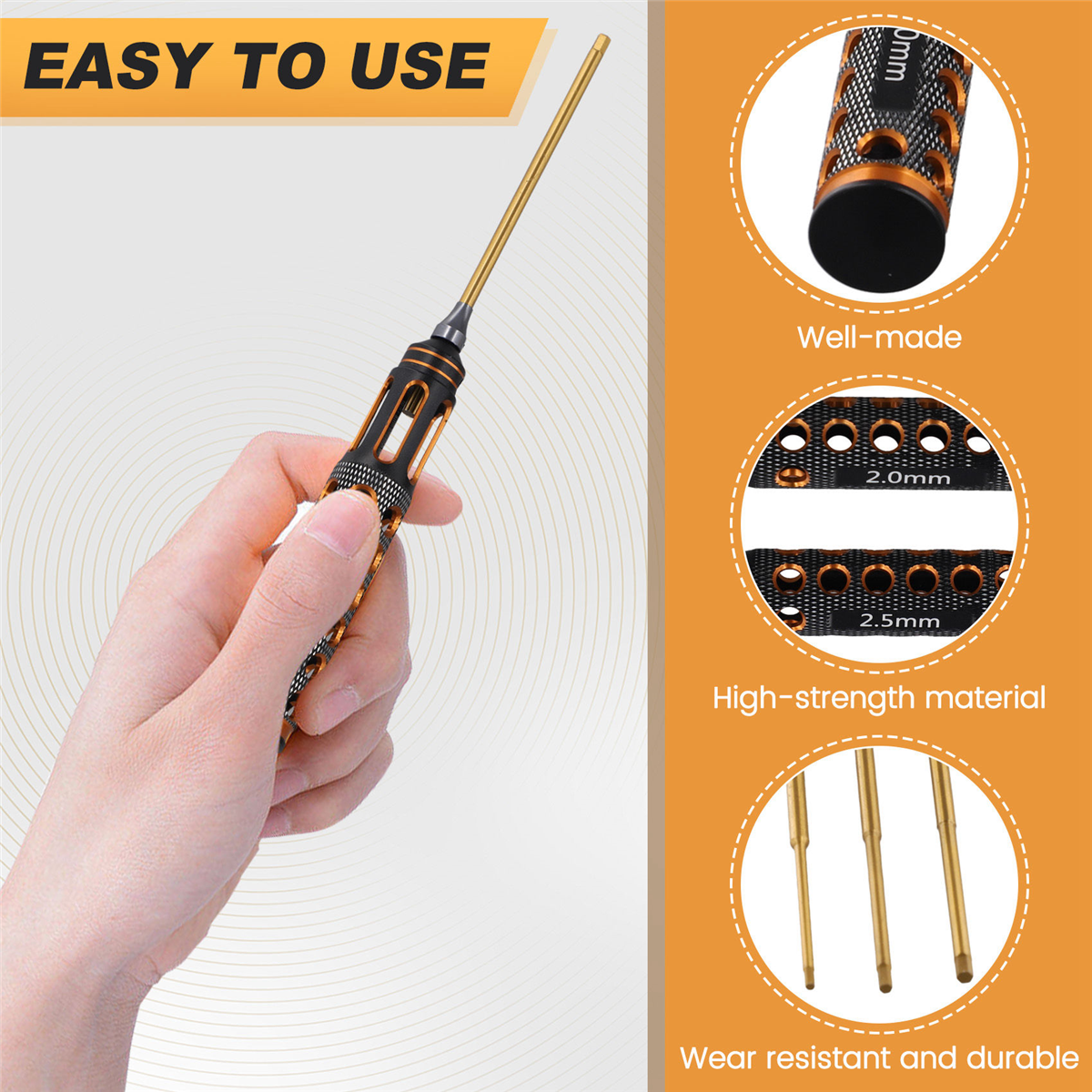 EASY TO USE

0mm

Well-made

2.0mm

2.5mm

High-strength material

Wear resistant and durable