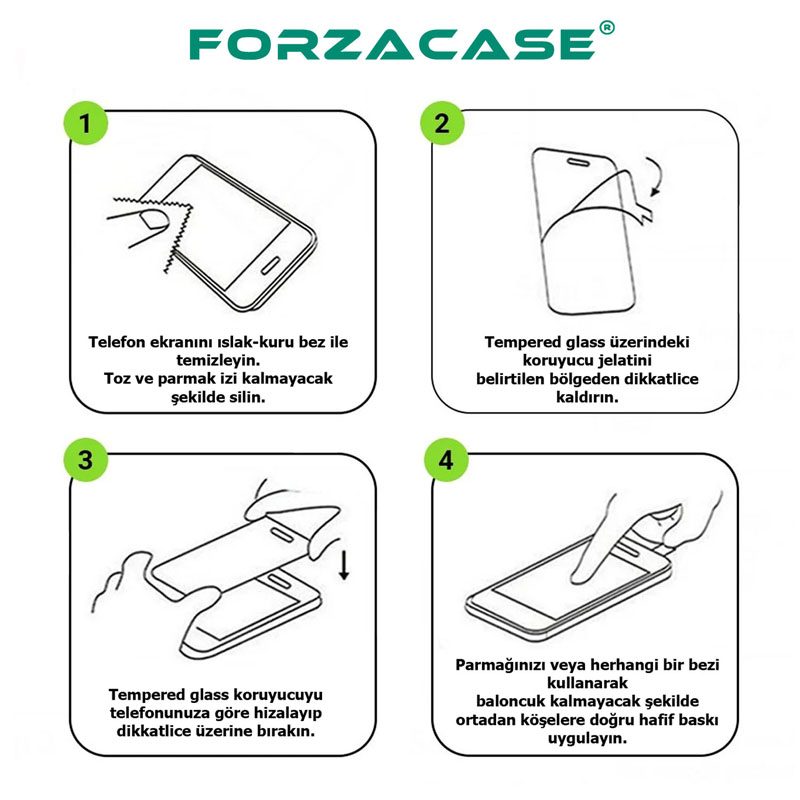 FORZACASE®

1

Telefon ekranını ıslak-kuru bez ile temizleyin.
Toz ve parmak izi kalmayacak şekilde silin.

2

Tempered glass üzerindeki koruyucu jelatini belirtilen bölgeden dikkatlice kaldırın.

3

Tempered glass koruyucuyu telefonunuza göre hizalayıp dikkatlice üzerine bırakın.

4

Parmağınızı veya herhangi bir bezi kullanarak
baloncuk kalmayacak şekilde ortadan köşelere doğru hafif baskı uygulayın.