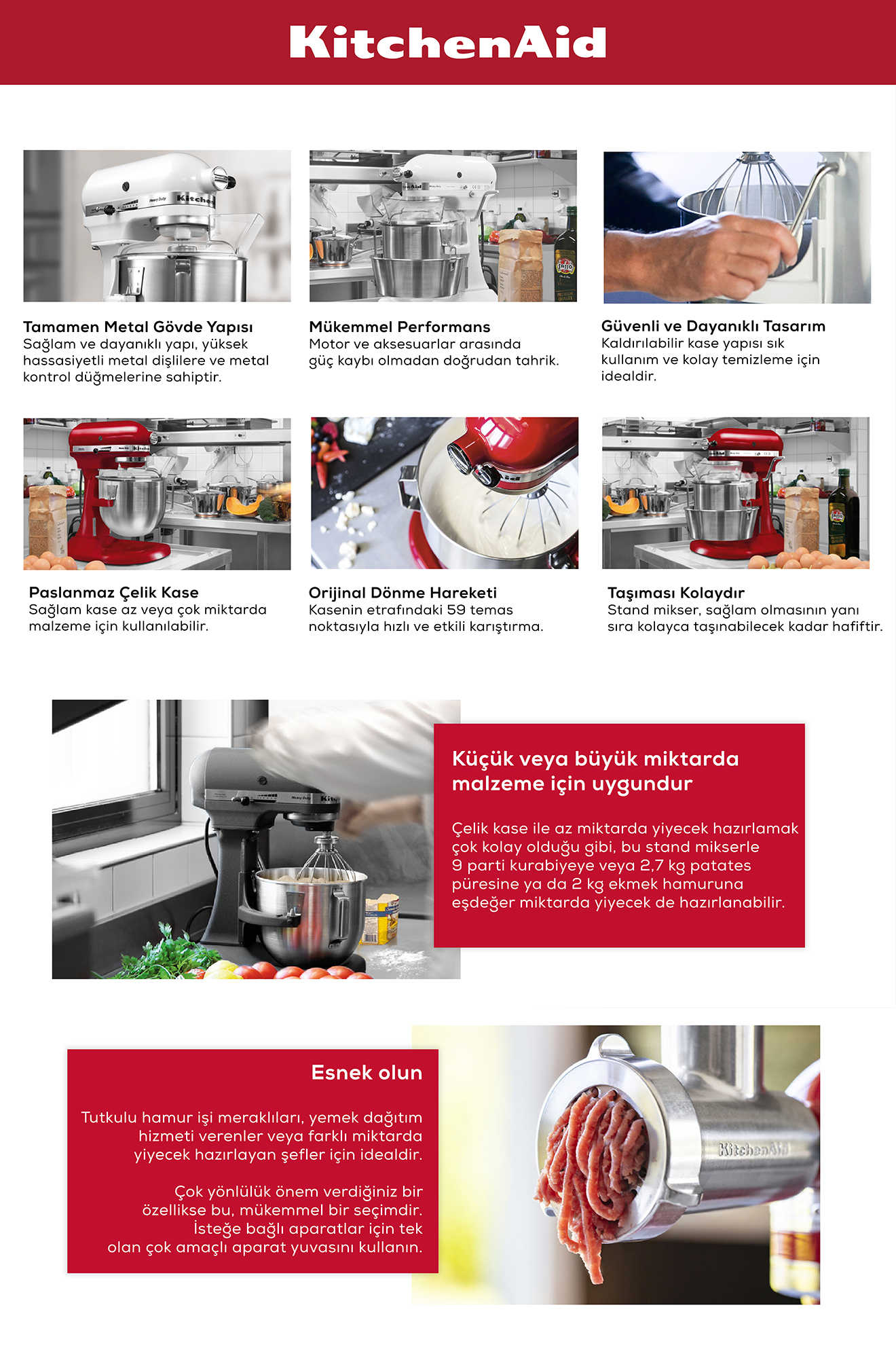 KitchenAid

Tamamen Metal Gövde Yapısı
Sağlam ve dayanıklı yapı, yüksek hassasiyetli metal dişlilere ve metal kontrol düğmelerine sahiptir.

Mükemmel Performans
Motor ve aksesuarlar arasında güç kaybı olmadan doğrudan tahrik.

Güvenli ve Dayanıklı Tasarım
Kaldırılabilir kase yapısı sık kullanım ve kolay temizleme için idealdir.

Paslanmaz Çelik Kase
Sağlam kase az veya çok miktarda malzeme için kullanılabilir.

Orijinal Dönme Hareketi
Kasenin etrafındaki 59 temas noktasıyla hızlı ve etkili karıştırma.

Taşıması Kolaydır
Stand mikser, sağlam olmasının yanı sıra kolayca taşınabilecek kadar hafiftir.

Küçük veya büyük miktarda malzeme için uygundur

Çelik kase ile az miktarda yiyecek hazırlamak çok kolay olduğu gibi, bu stand mikserle 9 parti kurabiyeye veya 2,7 kg patates püresine ya da 2 kg ekmek hamuruna eşdeğer miktarda yiyecek de hazırlanabilir.

Esnek olun

Tutkulu hamur işi meraklıları, yemek dağıtım hizmeti verenler veya farklı miktarda yiyecek hazırlayan şefler için idealdir.

Çok yönlülük önem verdiğiniz bir özellikse bu, mükemmel bir seçimdir. İsteğe bağlı aparatlar için tek olan çok amaçlı aparat yuvasını kullanın.

KitchenAid