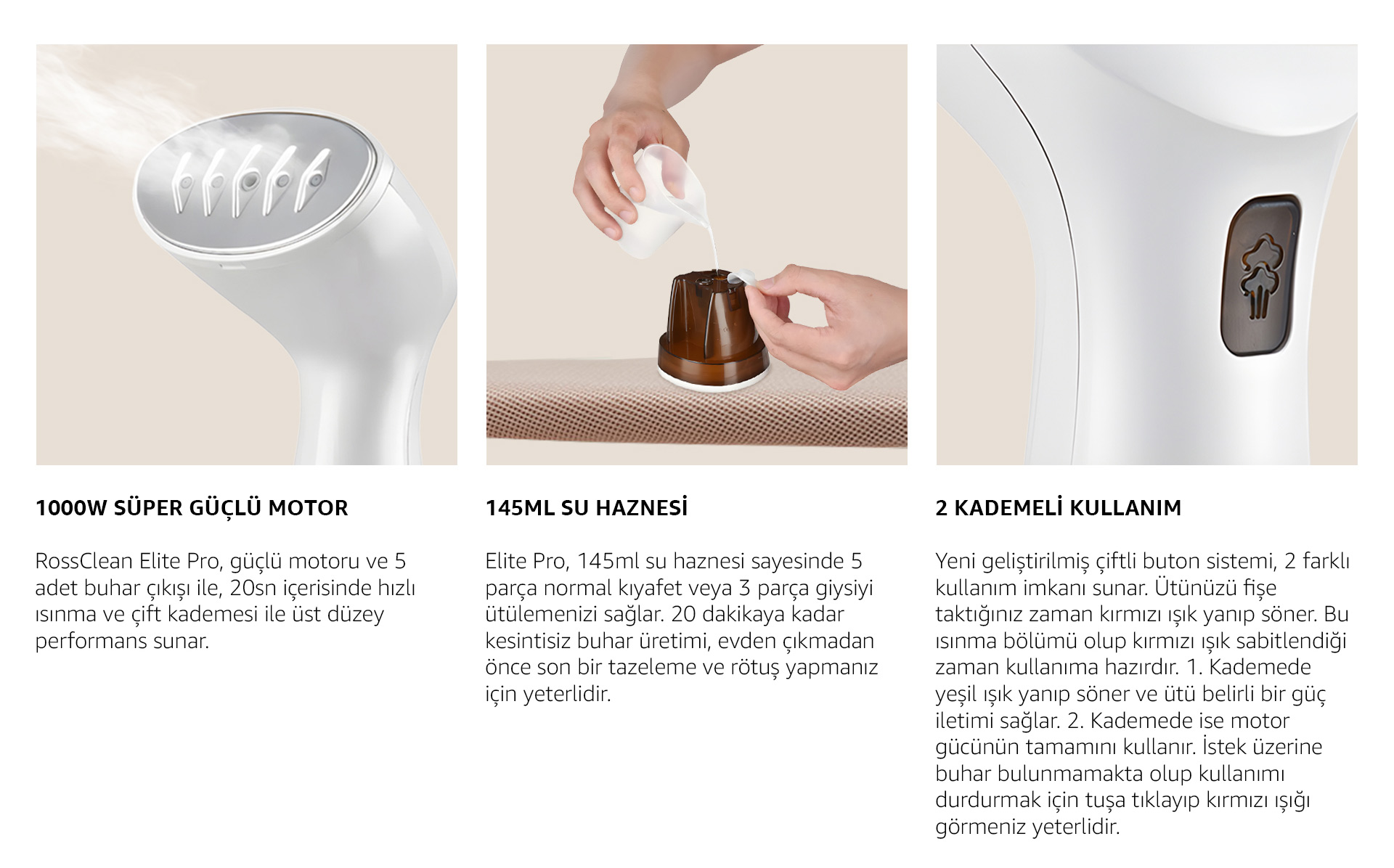 1000W SÜPER GÜÇLÜ MOTOR

RossClean Elite Pro, güçlü motoru ve 5 adet buhar çıkışı ile, 20sn içerisinde hızlı ısınma ve çift kademesi ile üst düzey performans sunar.

145ML SU HAZNESİ

Elite Pro, 145ml su haznesi sayesinde 5 parça normal kıyafet veya 3 parça giysiyi ütülemenizi sağlar. 20 dakikaya kadar kesintisiz buhar üretimi, evden çıkmadan önce son bir tazeleme ve rötuş yapmanız için yeterlidir.

2 KADEMELİ KULLANIM

Yeni geliştirilmiş çiftli buton sistemi, 2 farklı kullanım imkanı sunar. Ütünüzü fişe taktığınız zaman kırmızı ışık yanıp söner. Bu ısınma bölümü olup kırmızı ışık sabitlendiği zaman kullanıma hazırdır. 1. Kademede yeşil ışık yanıp söner ve ütü belirli bir güç iletimi sağlar. 2. Kademede ise motor gücünün tamamını kullanır. İstek üzerine buhar bulunmamakta olup kullanımı durdurmak için tuşa tıklayıp kırmızı ışığı görmeniz yeterlidir.