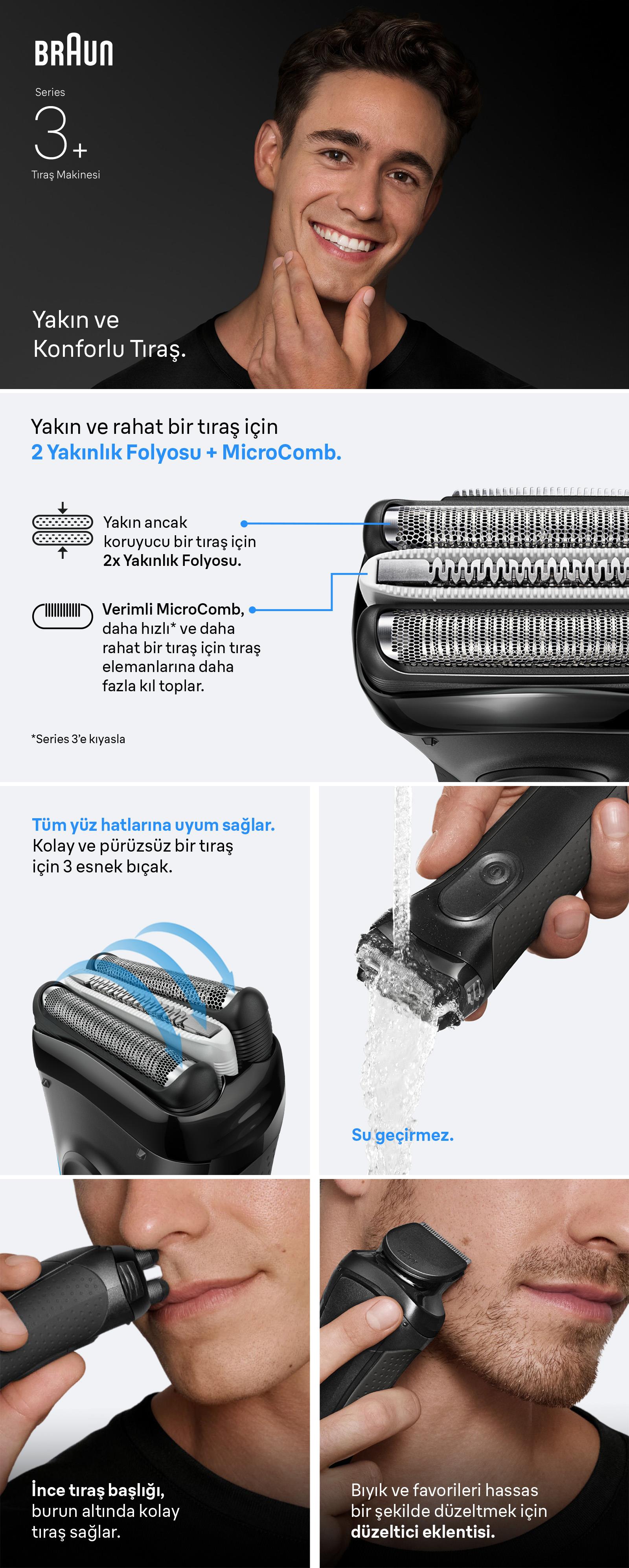 BRAUN

Series
3+
Tıraş Makinesi

Yakın ve Konforlu Tıraş.

Yakın ve rahat bir tıraş için
2 Yakınlık Folyosu + MicroComb.

Yakın ancak koruyucu bir tıraş için 2x Yakınlık Folyosu.

Verimli MicroComb, daha hızlı* ve daha rahat bir tıraş için tıraş elemanlarına daha fazla kıl toplar.

*Series 3'e kıyasla

Tüm yüz hatlarına uyum sağlar. Kolay ve pürüzsüz bir tıraş için 3 esnek bıçak.

Su geçirmez.

İnce tıraş başlığı, burun altında kolay tıraş sağlar.

Bıyık ve favorileri hassas bir şekilde düzeltmek için düzeltici eklentisi.