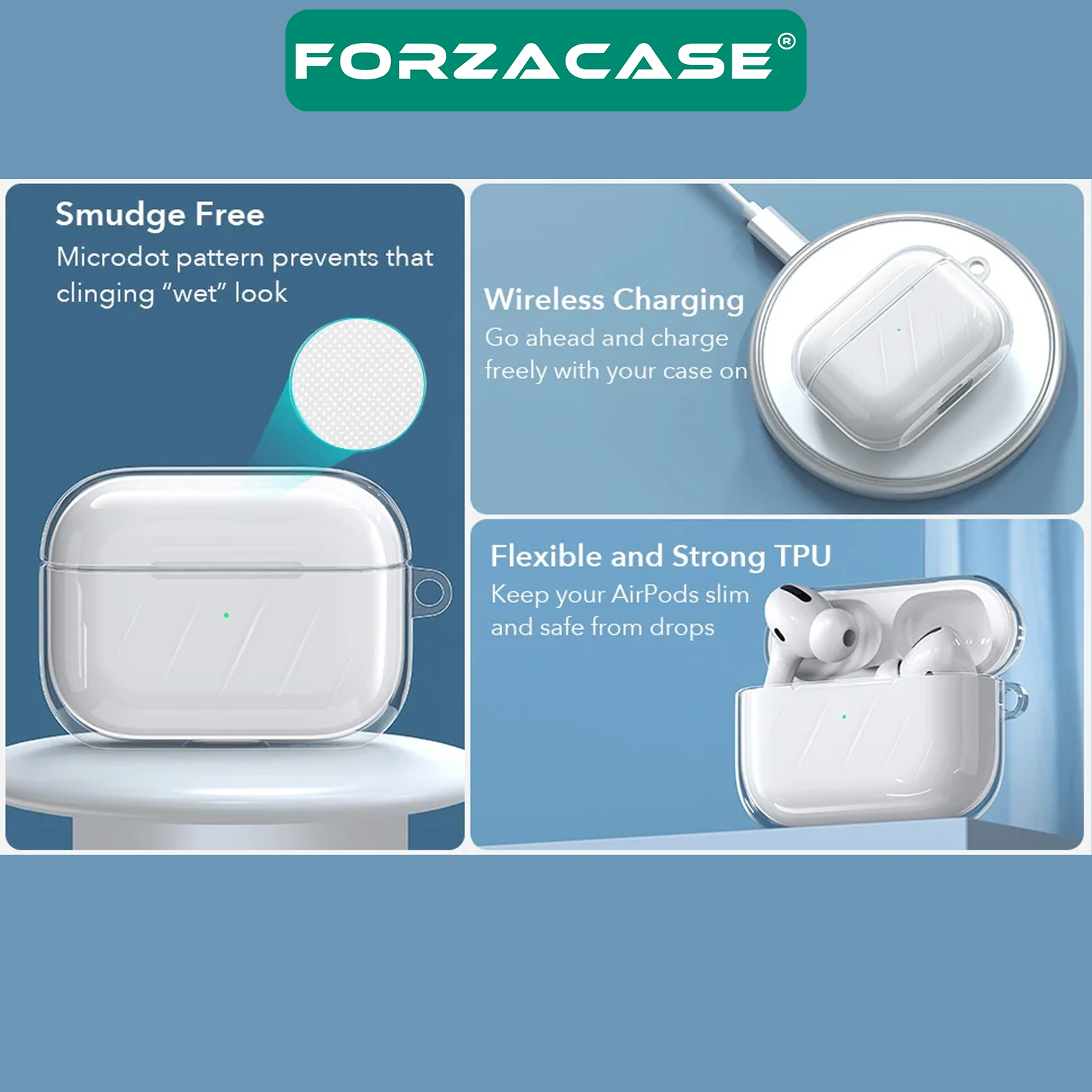 FORZACASE®

Smudge Free
Microdot pattern prevents that clinging “wet” look

Wireless Charging
Go ahead and charge freely with your case on

Flexible and Strong TPU
Keep your AirPods slim and safe from drops