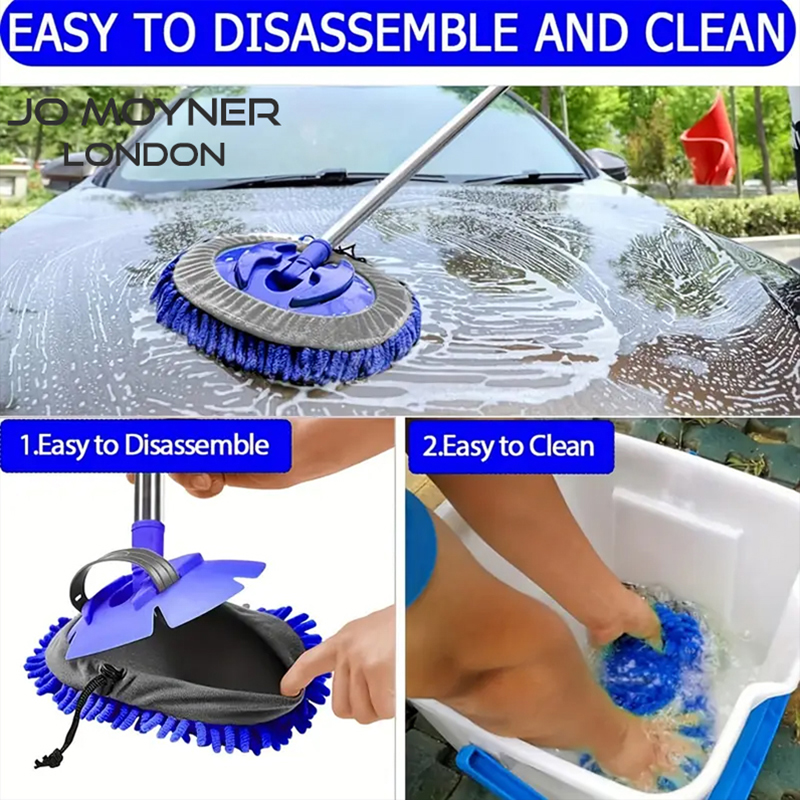 EASY TO DISASSEMBLE AND CLEAN

JO MOYNER
LONDON

1.Easy to Disassemble

2.Easy to Clean