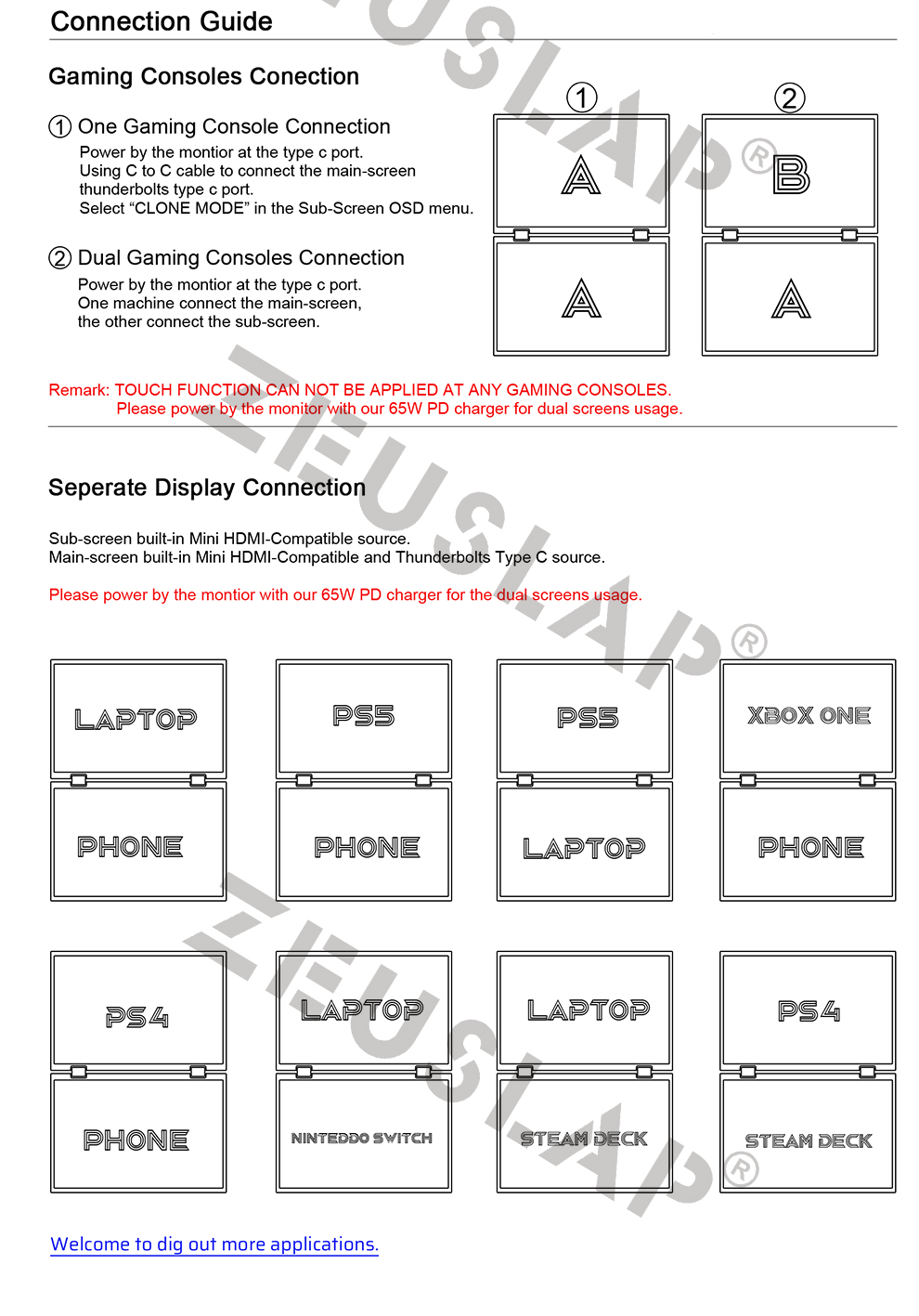 Connection Guide

Gaming Consoles Conection

① One Gaming Console Connection
Power by the montior at the type c port.
Using C to C cable to connect the main-screen thunderbolts type c port.
Select “CLONE MODE” in the Sub-Screen OSD menu.

② Dual Gaming Consoles Connection
Power by the montior at the type c port.
One machine connect the main-screen, the other connect the sub-screen.

①
A
A

②
B
A

Remark: TOUCH FUNCTION CAN NOT BE APPLIED AT ANY GAMING CONSOLES.
Please power by the monitor with our 65W PD charger for dual screens usage.

Seperate Display Connection

Sub-screen built-in Mini HDMI-Compatible source.
Main-screen built-in Mini HDMI-Compatible and Thunderbolts Type C source.

Please power by the montior with our 65W PD charger for the dual screens usage.

LAPTOP
PHONE

PS5
PHONE

PS5
LAPTOP

XBOX ONE
PHONE

PS4
PHONE

LAPTOP
NINTEDDO SWITCH

LAPTOP
STEAM DECK

PS4
STEAM DECK

Welcome to dig out more applications.

ZEUSLAP®
ZEUSLAP®
ZEUSLAP®