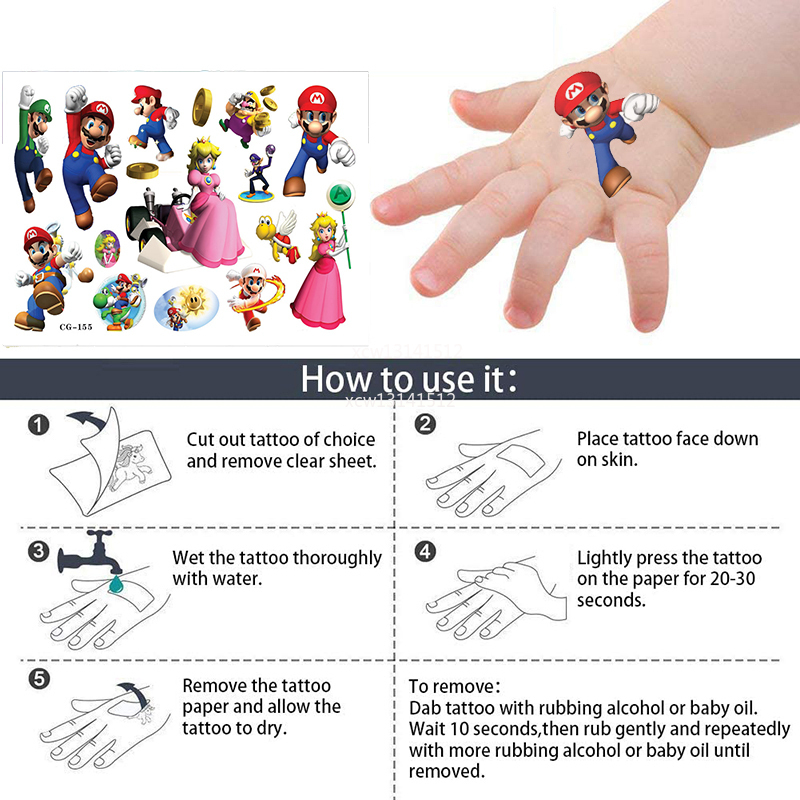 CG-155

xcw13141512

How to use it:

xcw13141512

1 Cut out tattoo of choice and remove clear sheet.

2 Place tattoo face down on skin.

3 Wet the tattoo thoroughly with water.

4 Lightly press the tattoo on the paper for 20-30 seconds.

5 Remove the tattoo paper and allow the tattoo to dry.

To remove:
Dab tattoo with rubbing alcohol or baby oil. Wait 10 seconds,then rub gently and repeatedly with more rubbing alcohol or baby oil until removed.