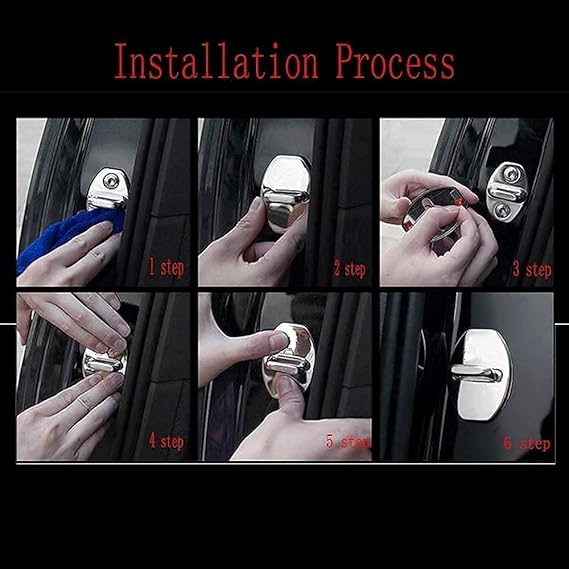 Installation Process

1 step

2 step

3 step

4 step

5 step

6 step