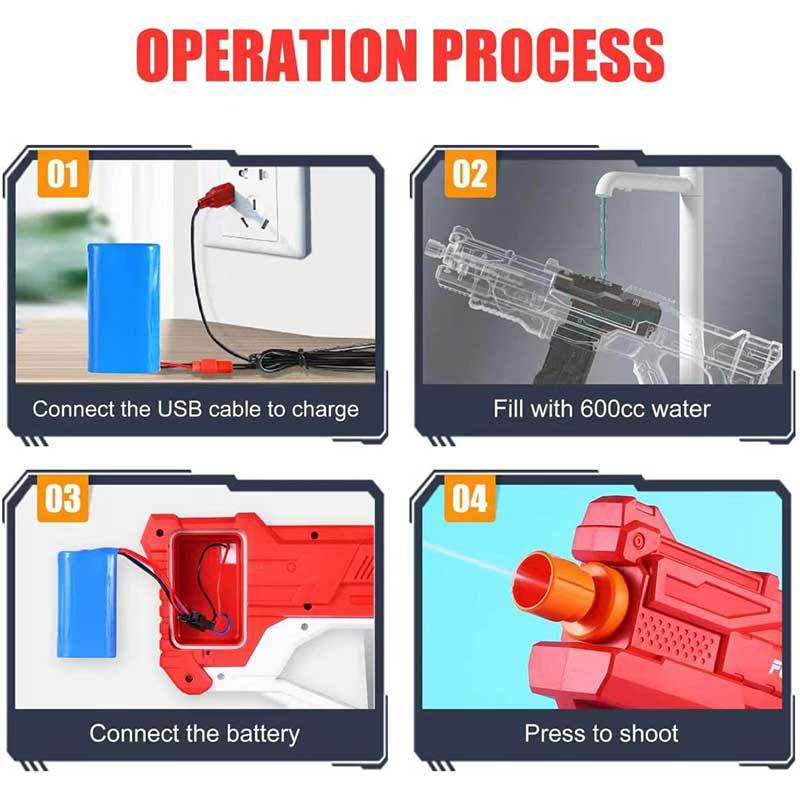 OPERATION PROCESS

01

Connect the USB cable to charge

02

Fill with 600cc water

03

Connect the battery

04

Press to shoot