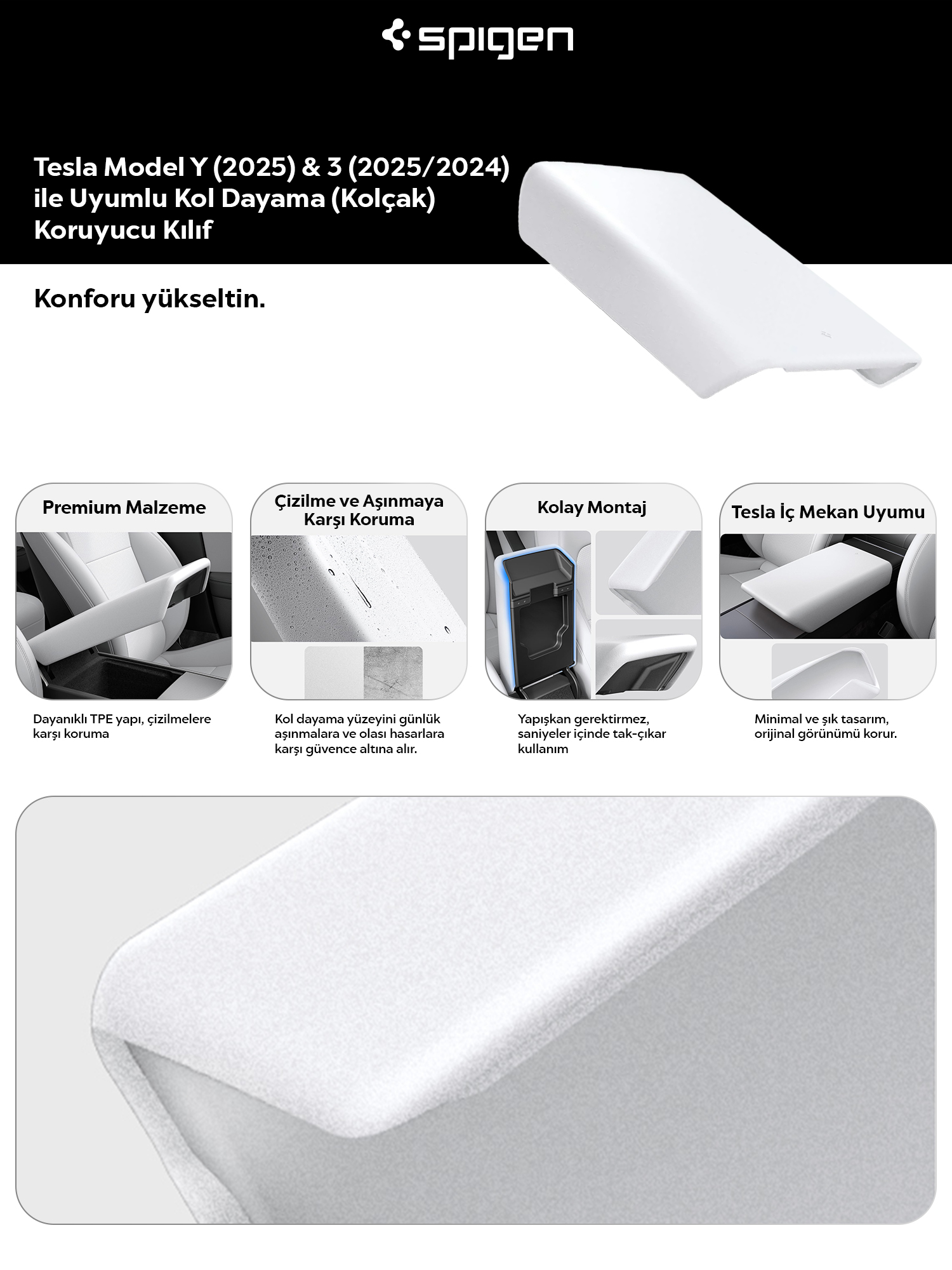 spigen

Tesla Model Y (2025) & 3 (2025/2024) ile Uyumlu Kol Dayama (Kolçak) Koruyucu Kılıf

Konforu yükseltin.

Premium Malzeme

Dayanıklı TPE yapı, çizilmelere karşı koruma

Çizilme ve Aşınmaya Karşı Koruma

Kol dayama yüzeyini günlük aşınmalara ve olası hasarlara karşı güvence altına alır.

Kolay Montaj

Yapışkan gerektirmez, saniyeler içinde tak-çıkar kullanım

Tesla İç Mekan Uyumu

Minimal ve şık tasarım, orijinal görünümü korur.