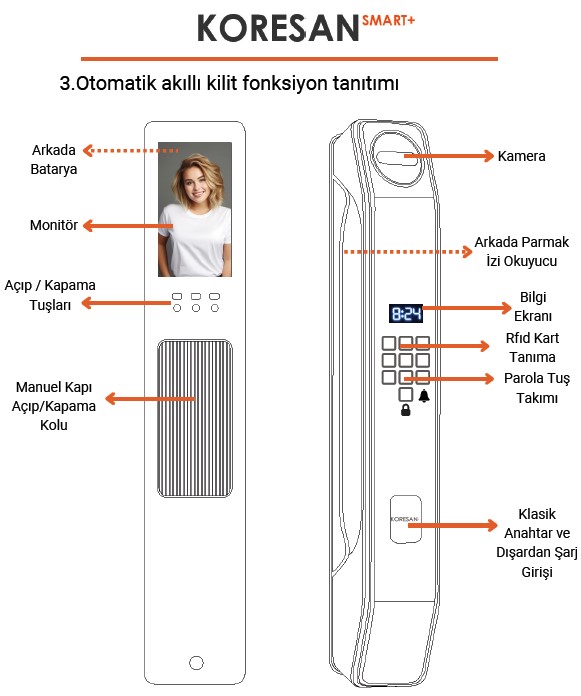 KORESAN SMART+

3.Otomatik akıllı kilit fonksiyon tanıtımı

Arkada Batarya

Monitör

Açıp / Kapama Tuşları

Manuel Kapı Açıp/Kapama Kolu

Kamera

Arkada Parmak İzi Okuyucu

8:24

Bilgi Ekranı

Rfıd Kart Tanıma

Parola Tuş Takımı

KORESAN

Klasik Anahtar ve Dışardan Şarj Girişi