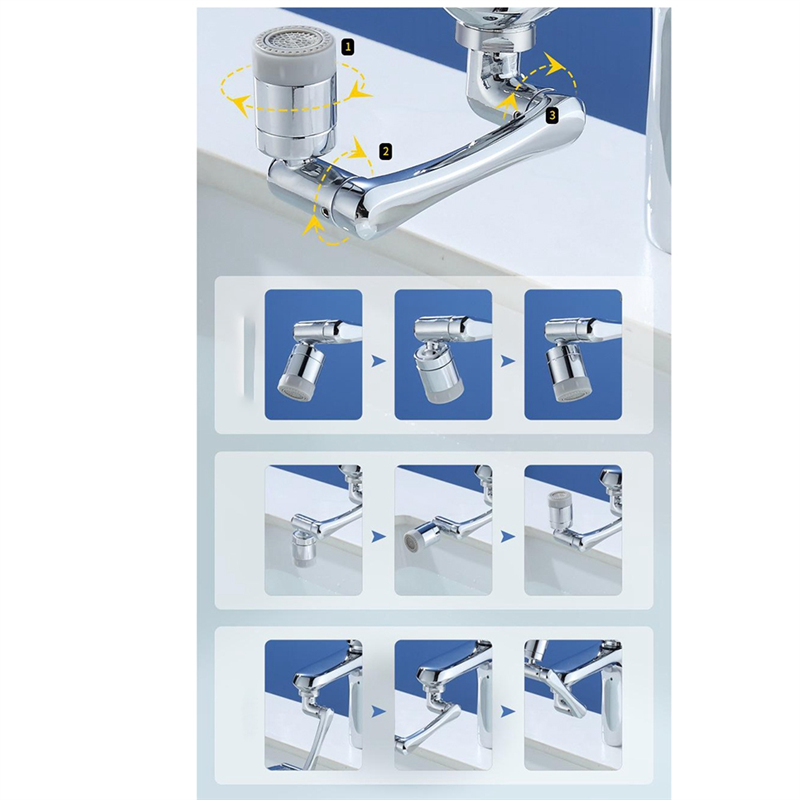 1
2
3