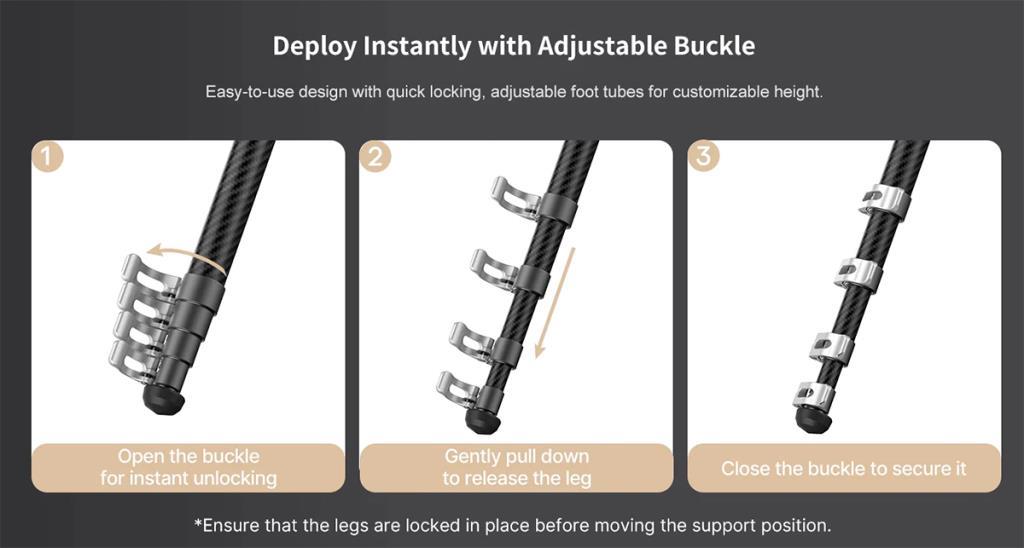 Deploy Instantly with Adjustable Buckle

Easy-to-use design with quick locking, adjustable foot tubes for customizable height.

1

Open the buckle for instant unlocking

2

Gently pull down to release the leg

3

Close the buckle to secure it

*Ensure that the legs are locked in place before moving the support position.