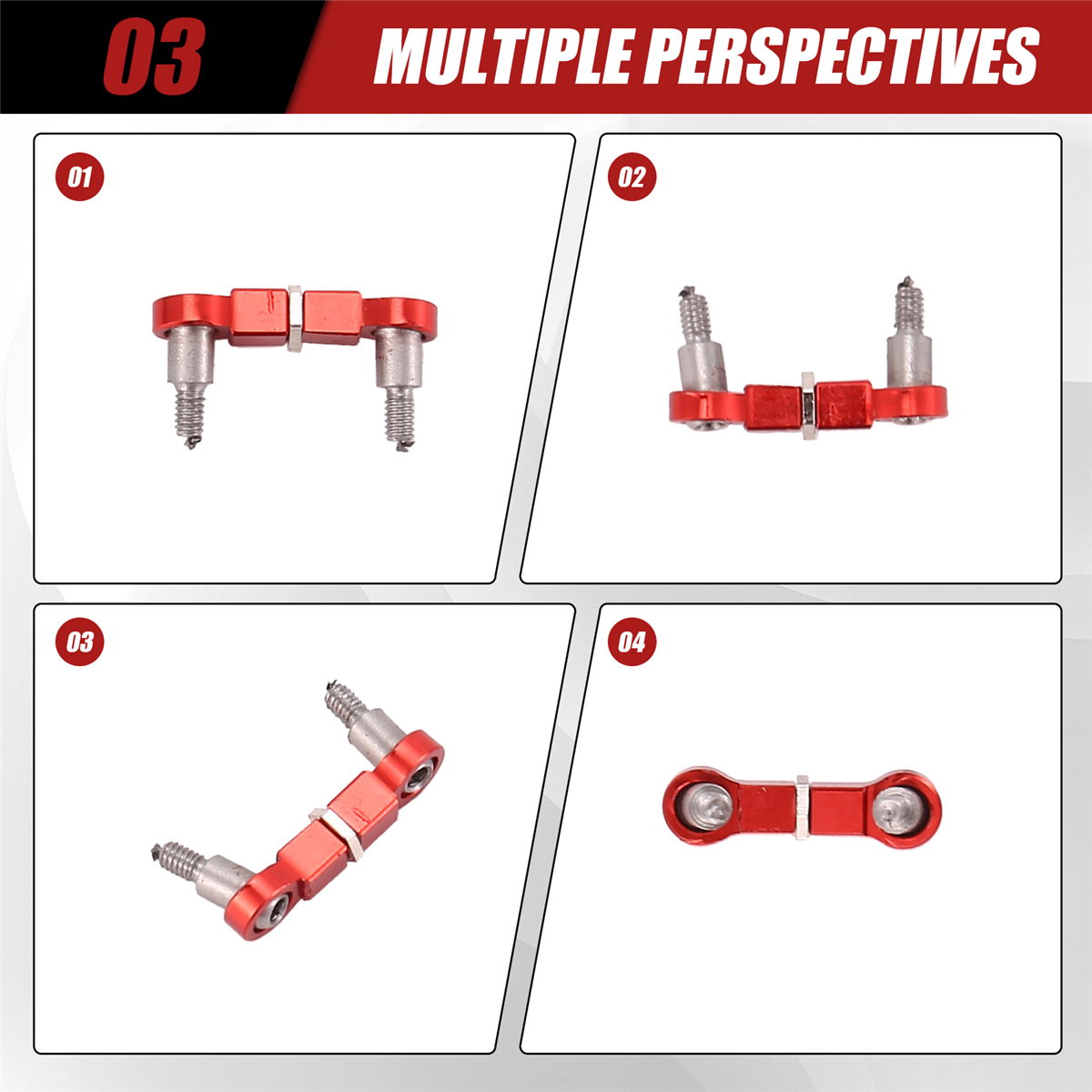 03 MULTIPLE PERSPECTIVES

01

02

03

04