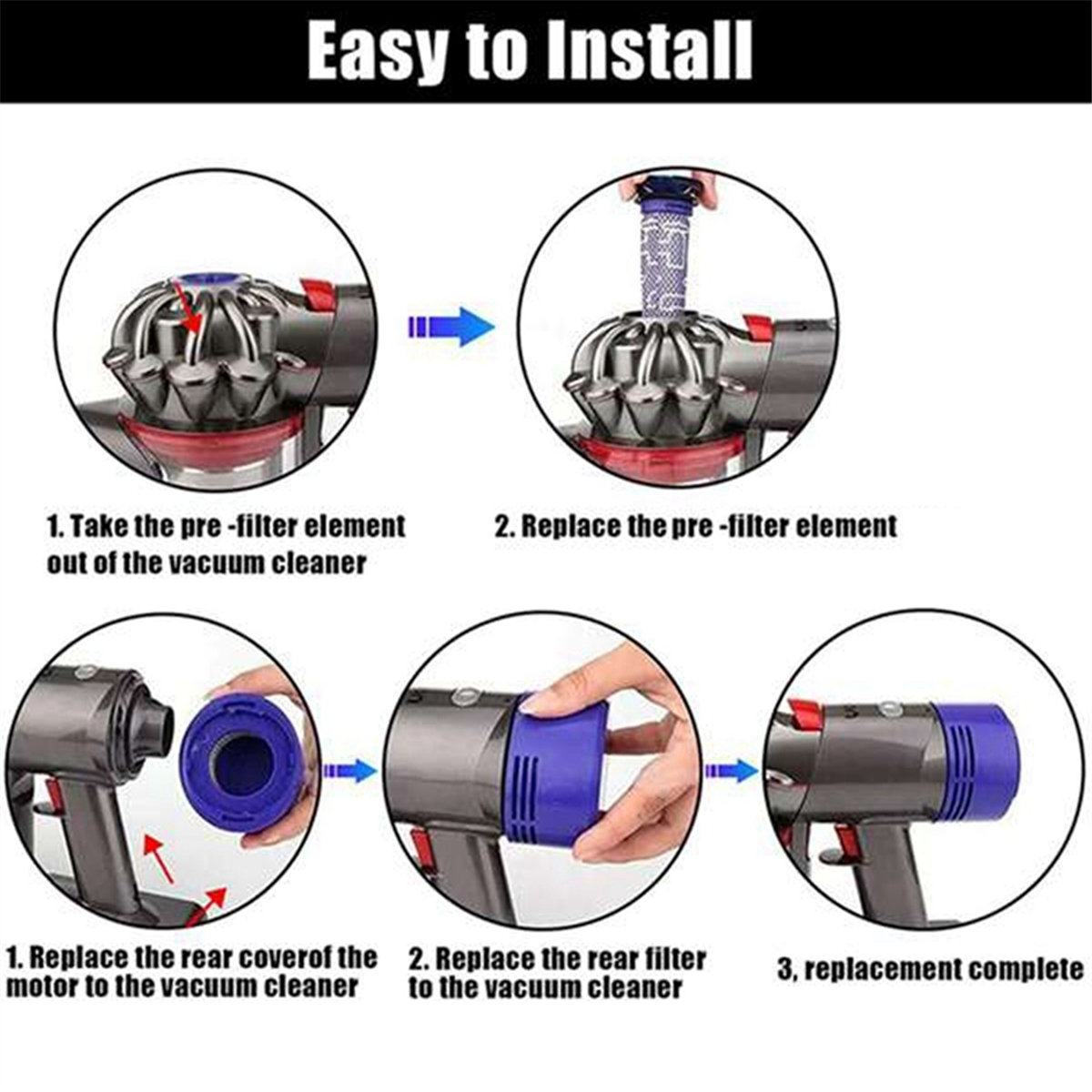 Easy to Install

1. Take the pre -filter element out of the vacuum cleaner

2. Replace the pre -filter element

1. Replace the rear coverof the motor to the vacuum cleaner

2. Replace the rear filter to the vacuum cleaner

3, replacement complete