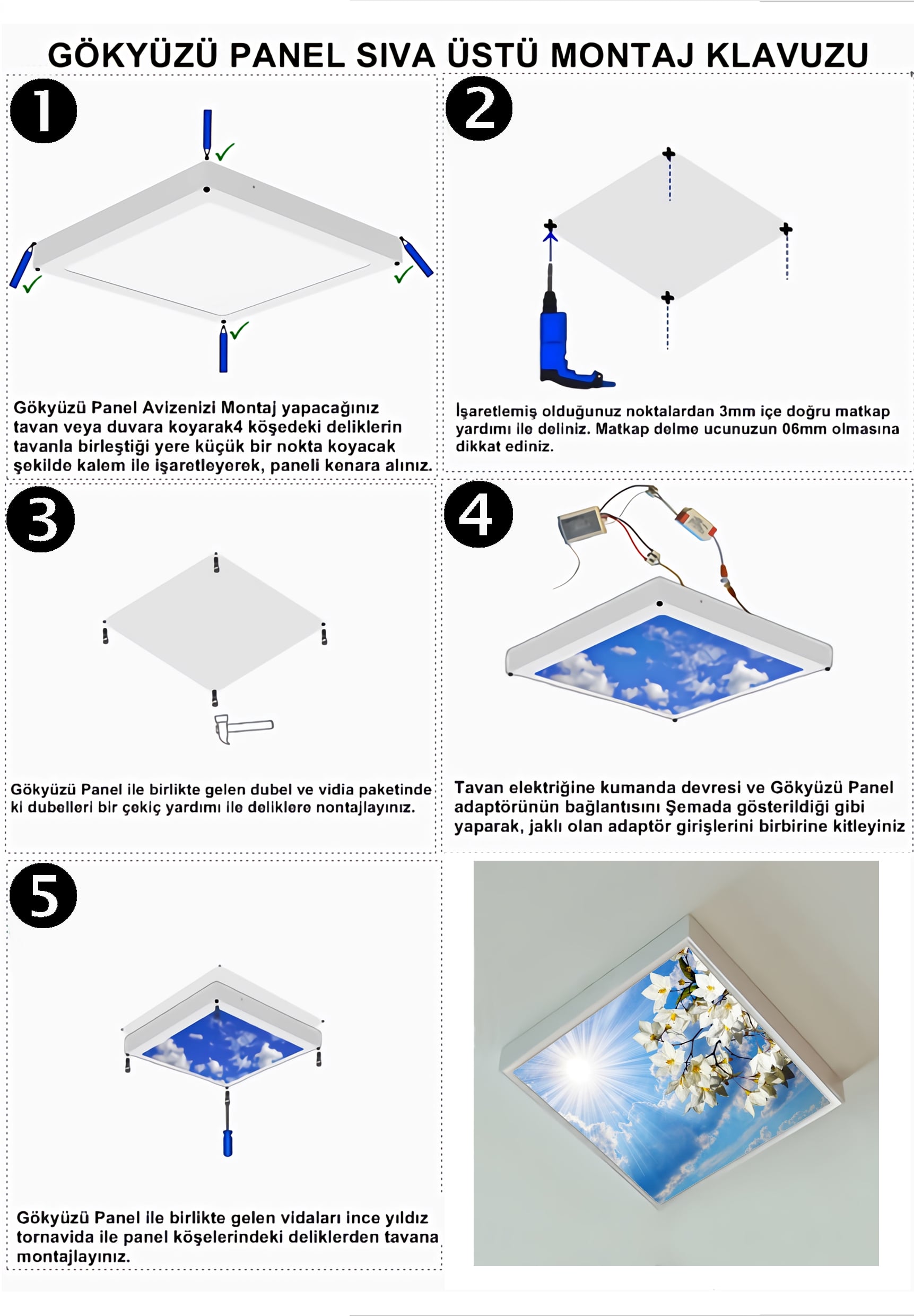 GÖKYÜZÜ PANEL SIVA ÜSTÜ MONTAJ KLAVUZU

1

Gökyüzü Panel Avizenizi Montaj yapacağınız tavan veya duvara koyarak4 köşedeki deliklerin tavanla birleştiği yere küçük bir nokta koyacak şekilde kalem ile işaretleyerek, paneli kenara alınız.

2

İşaretlemiş olduğunuz noktalardan 3mm içe doğru matkap yardımı ile deliniz. Matkap delme ucunuzun 06mm olmasına dikkat ediniz.

3

Gökyüzü Panel ile birlikte gelen dubel ve vidia paketinde ki dubelleri bir çekiç yardımı ile deliklere nontajlayınız.

4

Tavan elektriğine kumanda devresi ve Gökyüzü Panel adaptörünün bağlantısını Şemada gösterildiği gibi yaparak, jaklı olan adaptör girişlerini birbirine kitleyiniz

5

Gökyüzü Panel ile birlikte gelen vidaları ince yıldız tornavida ile panel köşelerindeki deliklerden tavana montajlayınız.