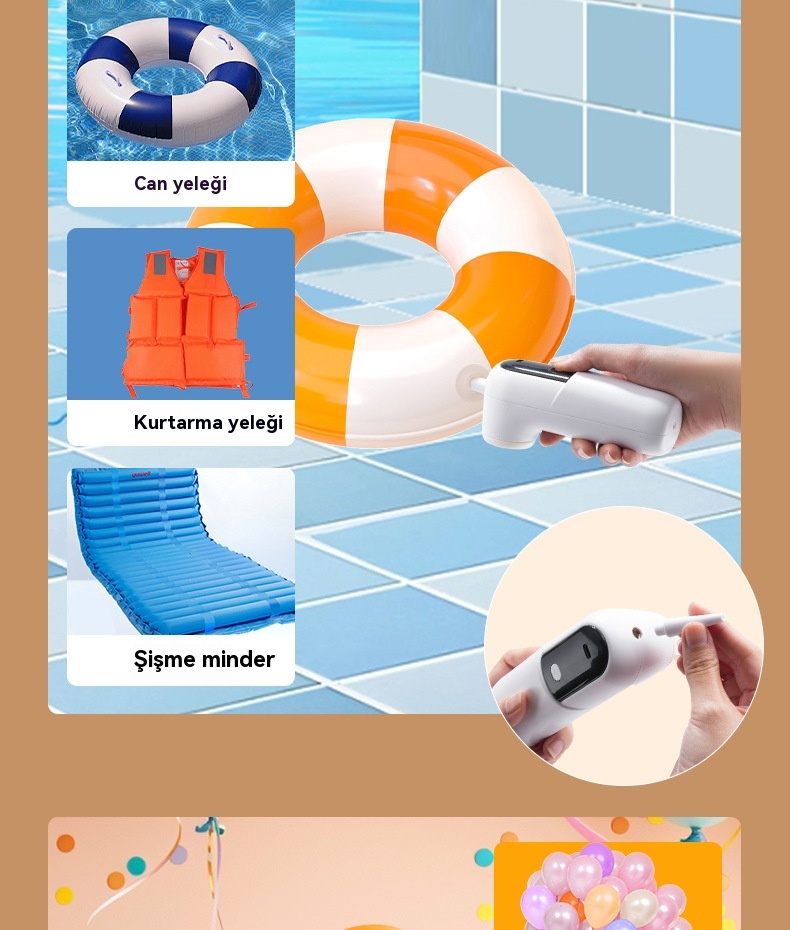 Can yeleği

Kurtarma yeleği

Şişme minder