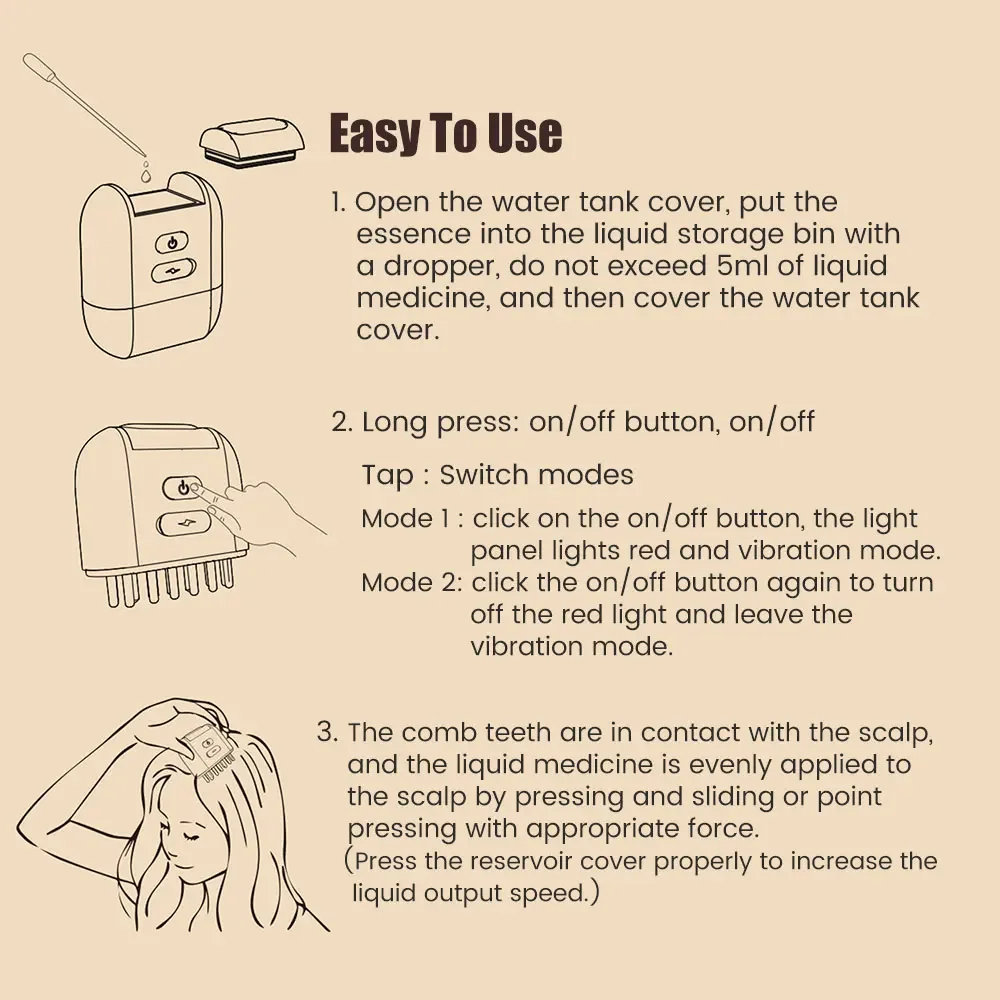 Easy To Use

1. Open the water tank cover, put the essence into the liquid storage bin with a dropper, do not exceed 5ml of liquid medicine, and then cover the water tank cover.

2. Long press: on/off button, on/off

Tap : Switch modes

Mode 1 : click on the on/off button, the light panel lights red and vibration mode.
Mode 2: click the on/off button again to turn off the red light and leave the vibration mode.

3. The comb teeth are in contact with the scalp, and the liquid medicine is evenly applied to the scalp by pressing and sliding or point pressing with appropriate force.
(Press the reservoir cover properly to increase the liquid output speed.)