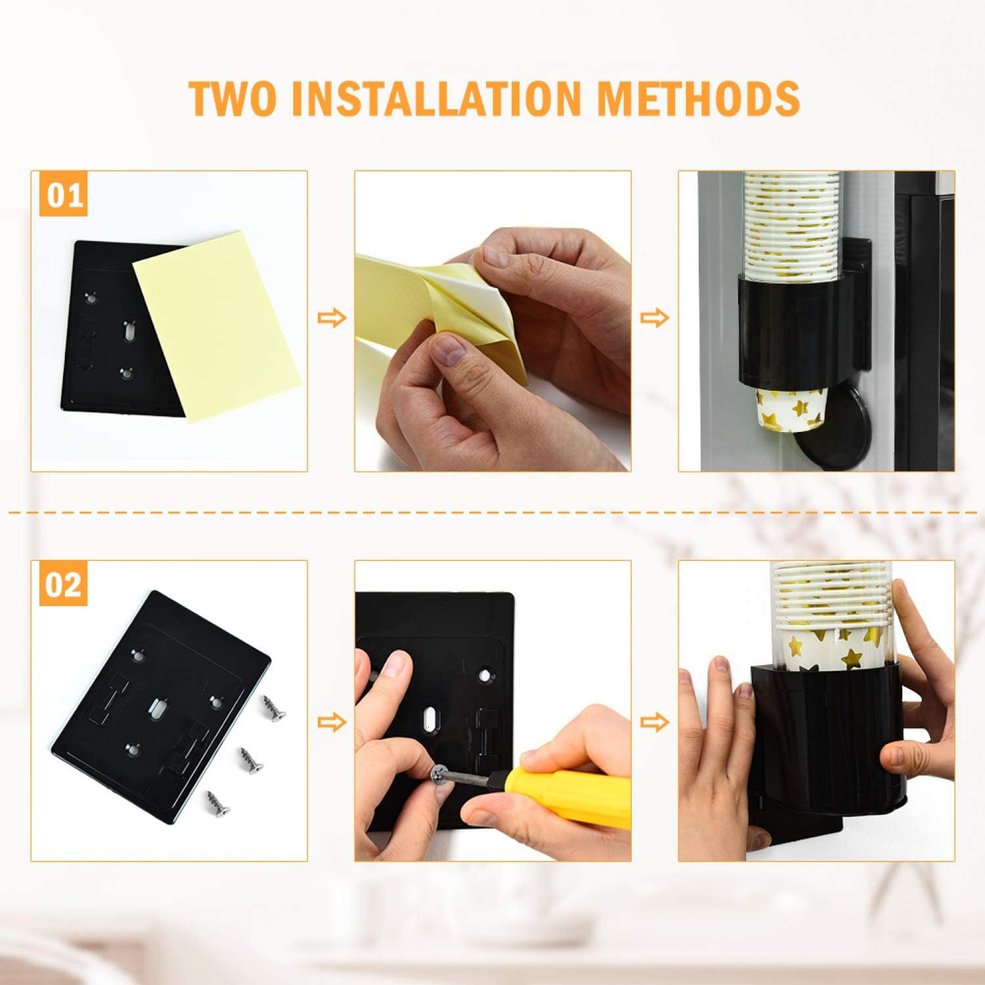 TWO INSTALLATION METHODS

01

02