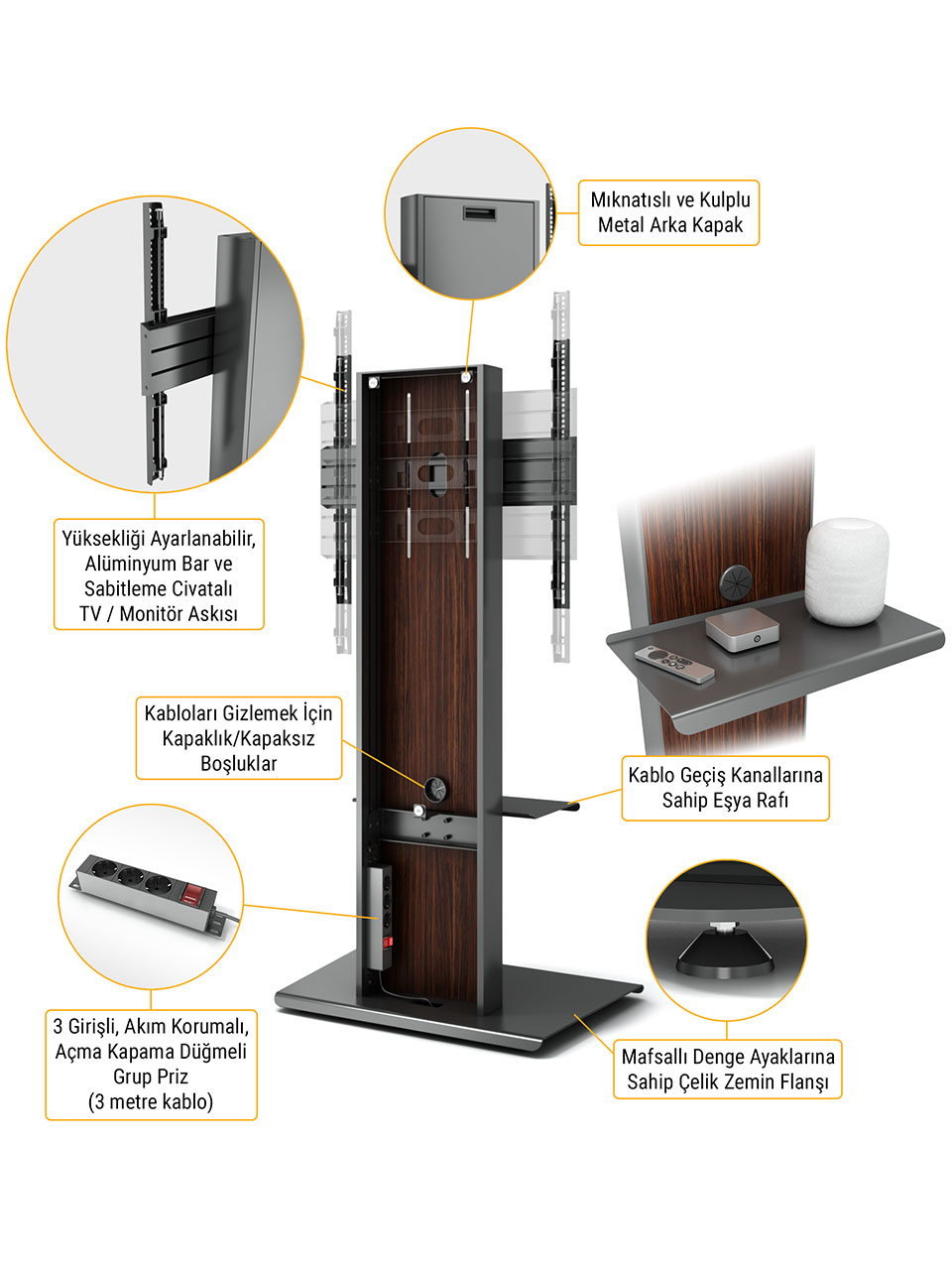 Mıknatıslı ve Kulplu Metal Arka Kapak

Yüksekliği Ayarlanabilir, Alüminyum Bar ve Sabitleme Civatalı TV / Monitör Askısı

Kabloları Gizlemek İçin Kapaklık/Kapaksız Boşluklar

Kablo Geçiş Kanallarına Sahip Eşya Rafı

3 Girişli, Akım Korumalı, Açma Kapama Düğmeli Grup Priz (3 metre kablo)

Mafsallı Denge Ayaklarına Sahip Çelik Zemin Flanşı