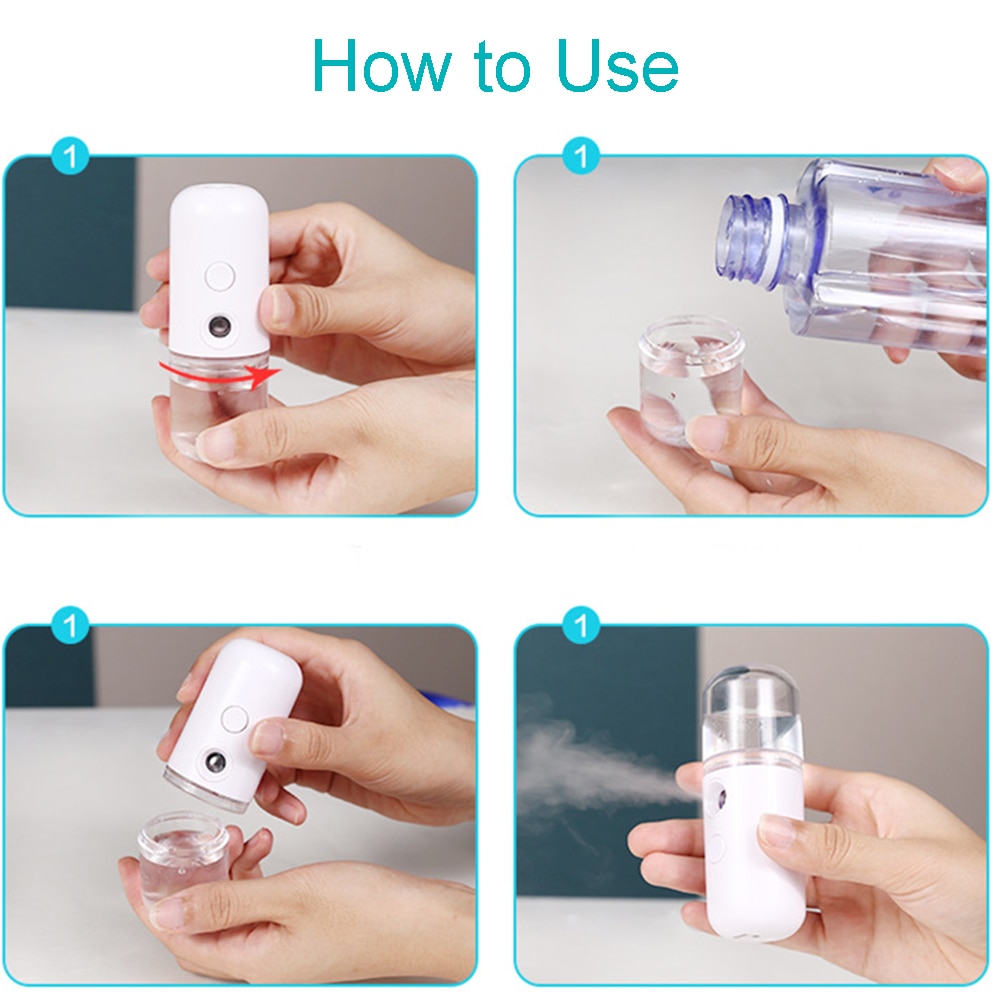 How to Use

1

1

1

1