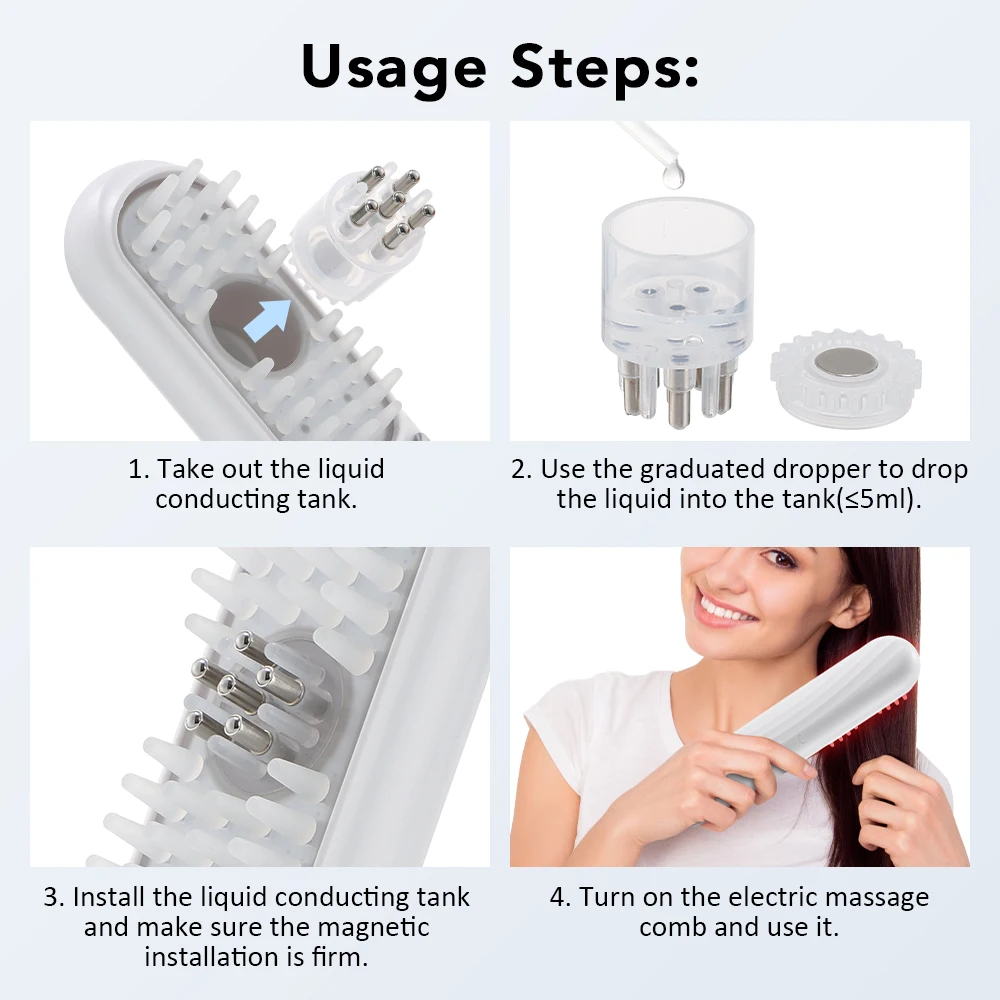 Usage Steps:

1. Take out the liquid conducting tank.

2. Use the graduated dropper to drop the liquid into the tank(≤5ml).

3. Install the liquid conducting tank and make sure the magnetic installation is firm.

4. Turn on the electric massage comb and use it.