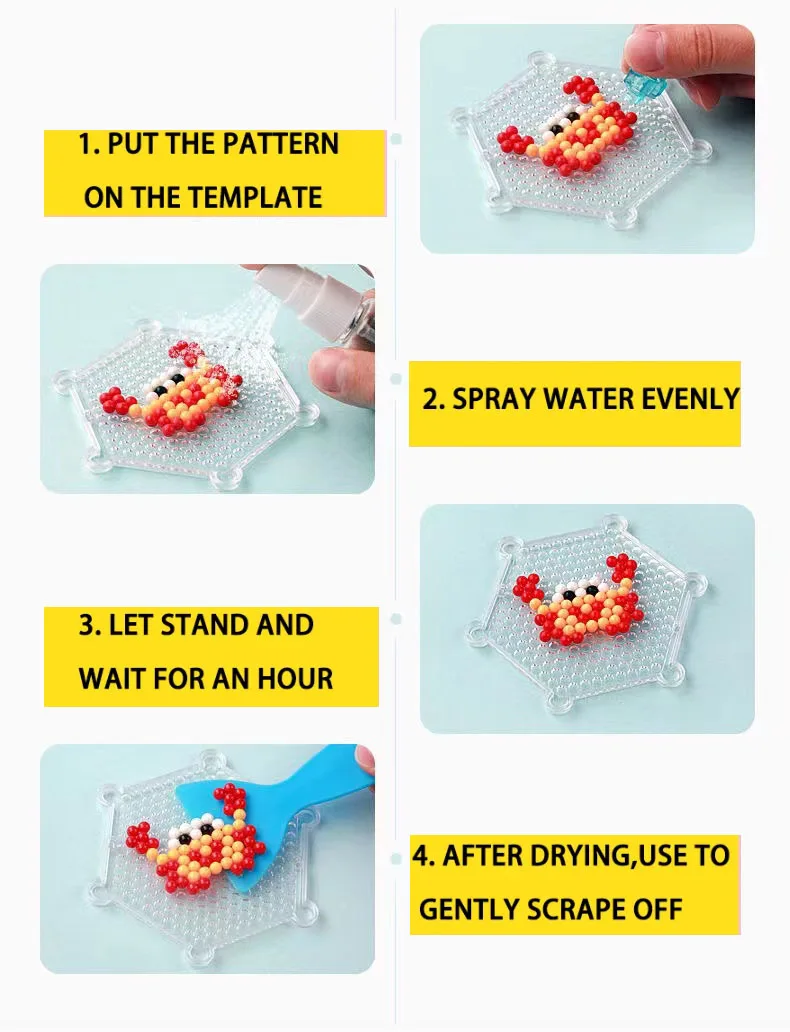 1. PUT THE PATTERN ON THE TEMPLATE

2. SPRAY WATER EVENLY

3. LET STAND AND WAIT FOR AN HOUR

4. AFTER DRYING,USE TO GENTLY SCRAPE OFF