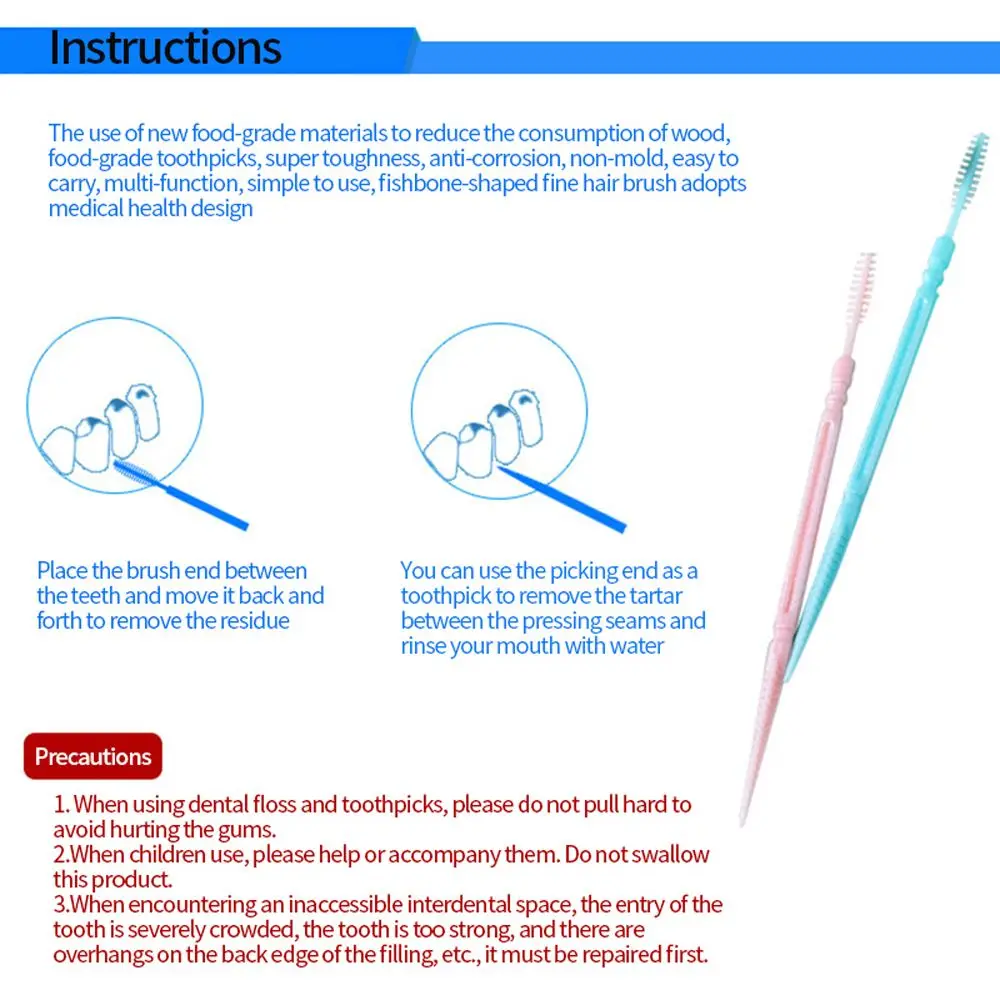 Instructions

The use of new food-grade materials to reduce the consumption of wood, food-grade toothpicks, super toughness, anti-corrosion, non-mold, easy to carry, multi-function, simple to use, fishbone-shaped fine hair brush adopts medical health design

Place the brush end between the teeth and move it back and forth to remove the residue

You can use the picking end as a toothpick to remove the tartar between the pressing seams and rinse your mouth with water

Precautions

1. When using dental floss and toothpicks, please do not pull hard to avoid hurting the gums.
2.When children use, please help or accompany them. Do not swallow this product.
3.When encountering an inaccessible interdental space, the entry of the tooth is severely crowded, the tooth is too strong, and there are overhangs on the back edge of the filling, etc., it must be repaired first.