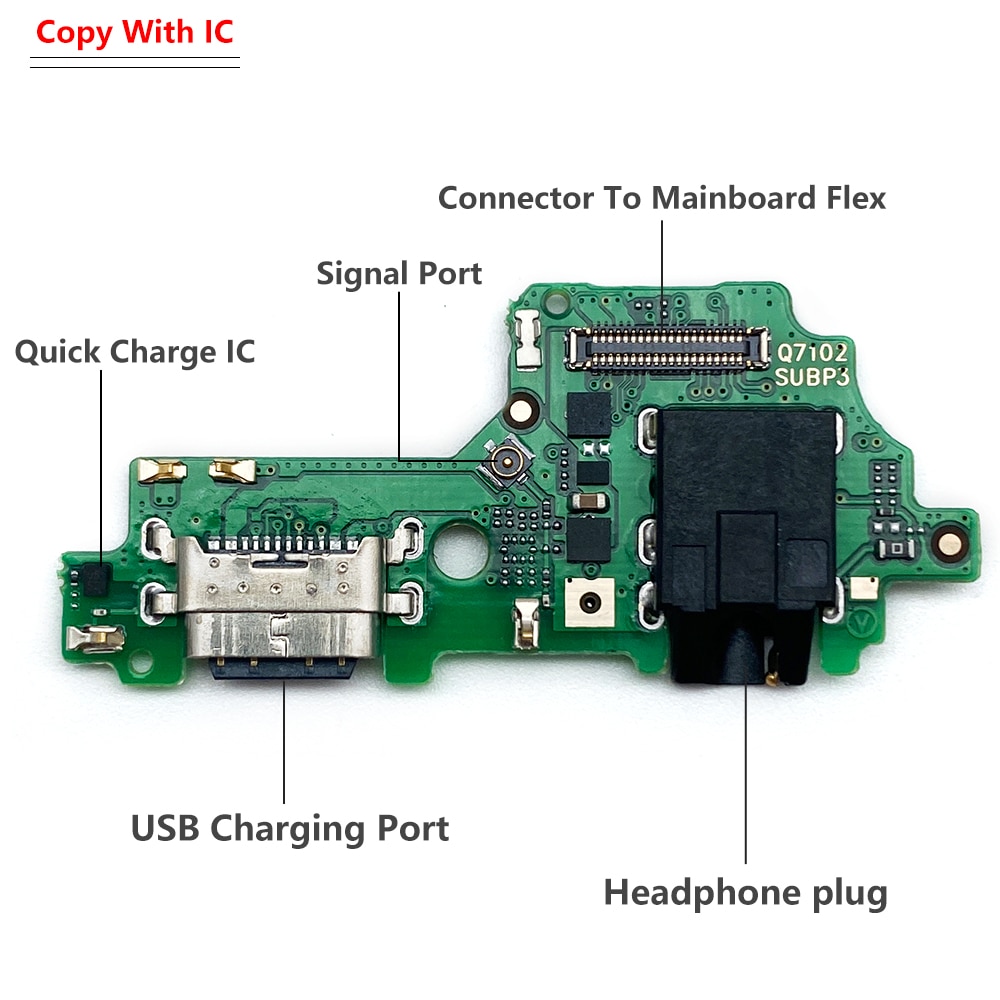 Copy With IC

Connector To Mainboard Flex

Signal Port

Quick Charge IC

Q7102
SUBP3

USB Charging Port

Headphone plug