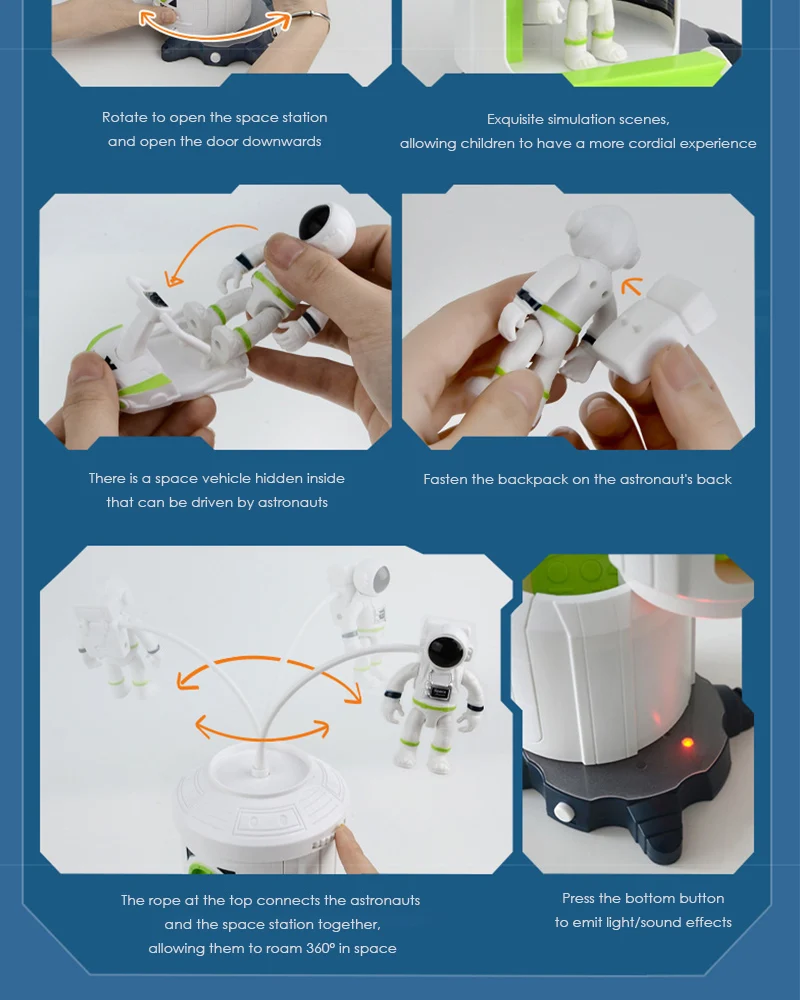 Rotate to open the space station and open the door downwards

Exquisite simulation scenes, allowing children to have a more cordial experience

There is a space vehicle hidden inside that can be driven by astronauts

Fasten the backpack on the astronaut's back

The rope at the top connects the astronauts and the space station together, allowing them to roam 360° in space

Press the bottom button to emit light/sound effects