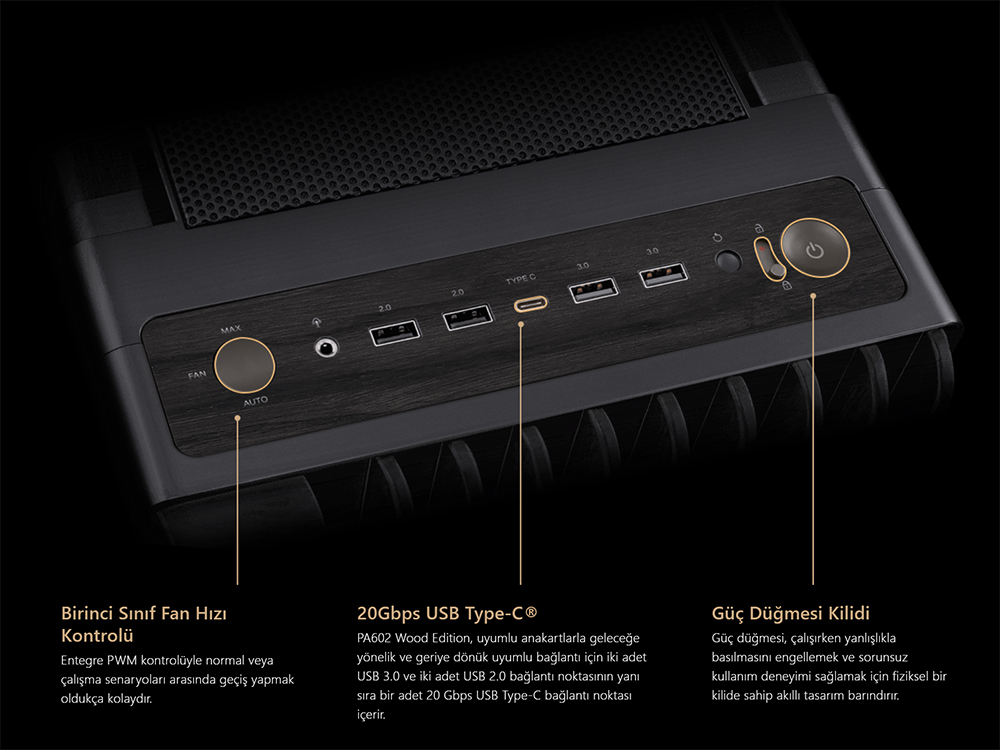 MAX
FAN
AUTO
2.0
2.0
TYPE C
3.0
3.0

Birinci Sınıf Fan Hızı Kontrolü

Entegre PWM kontrolüyle normal veya çalışma senaryoları arasında geçiş yapmak oldukça kolaydır.

20Gbps USB Type-C®

PA602 Wood Edition, uyumlu anakartlarla geleceğe yönelik ve geriye dönük uyumlu bağlantı için iki adet USB 3.0 ve iki adet USB 2.0 bağlantı noktasının yanı sıra bir adet 20 Gbps USB Type-C bağlantı noktası içerir.

Güç Düğmesi Kilidi

Güç düğmesi, çalışırken yanlışlıkla basılmasını engellemek ve sorunsuz kullanım deneyimi sağlamak için fiziksel bir kilide sahip akıllı tasarım barındırır.