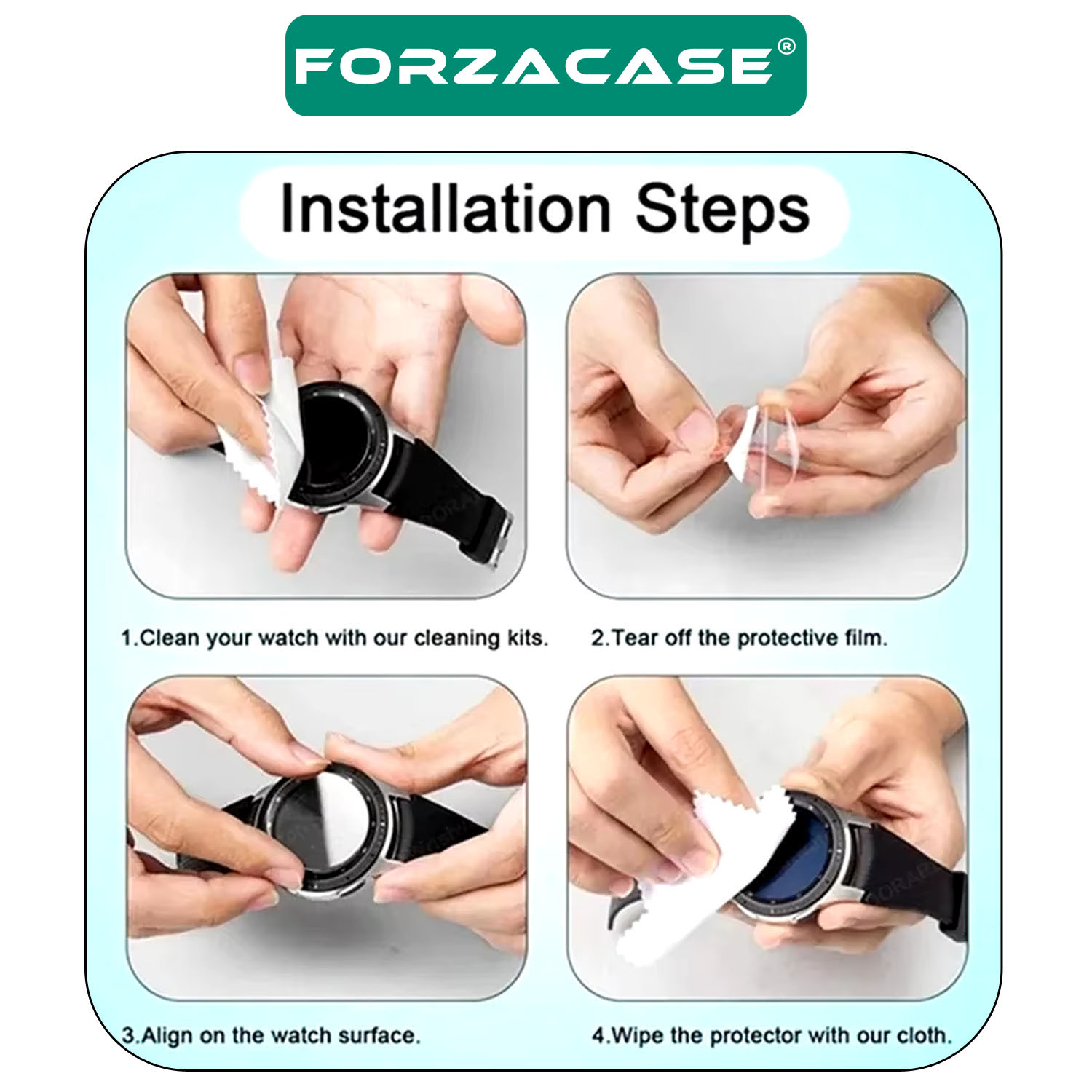 FORZACASE®

Installation Steps

1.Clean your watch with our cleaning kits.

2.Tear off the protective film.

3.Align on the watch surface.

4.Wipe the protector with our cloth.