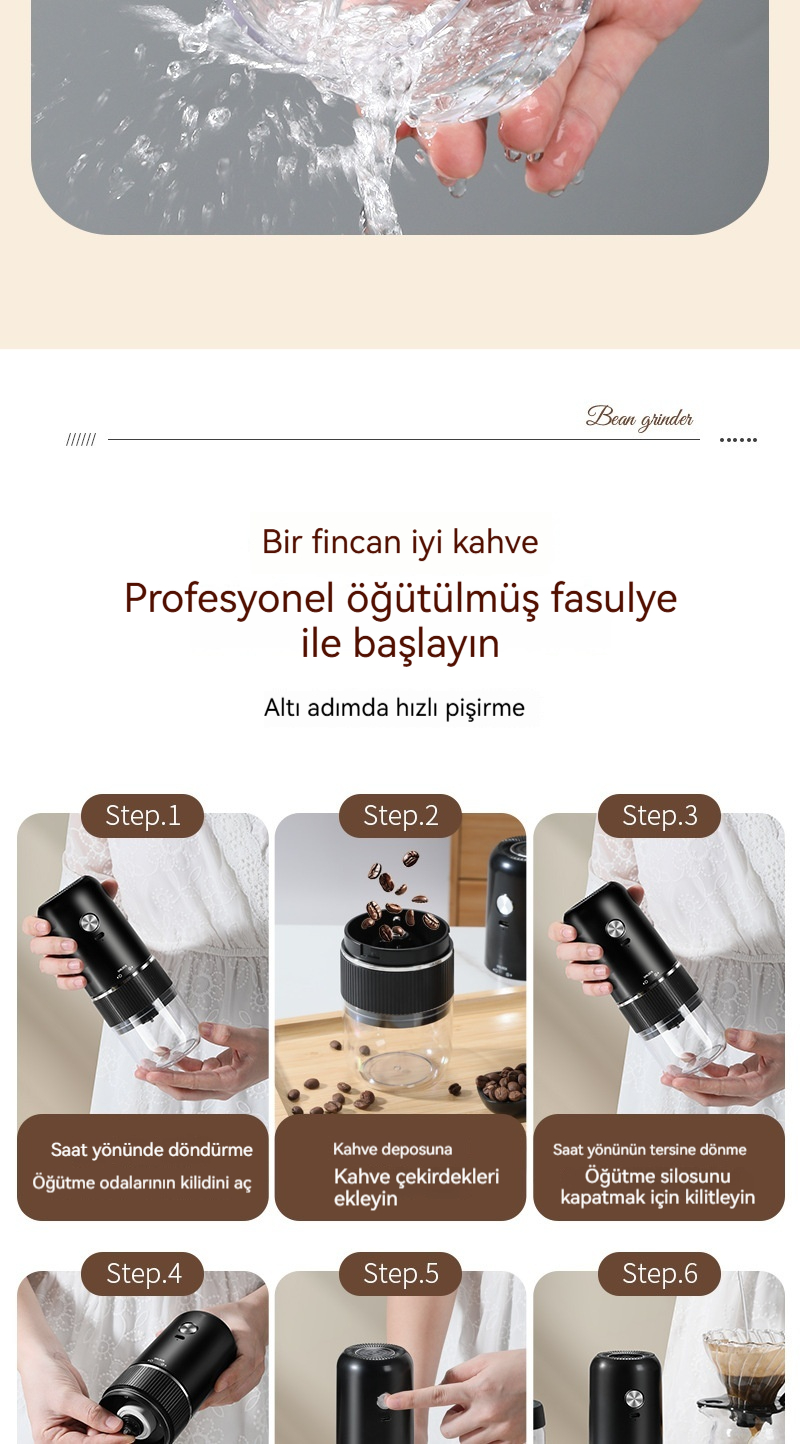 Bean grinder

//////

......

Bir fincan iyi kahve

Profesyonel öğütülmüş fasulye ile başlayın

Altı adımda hızlı pişirme

Step.1

Saat yönünde döndürme

Öğütme odalarının kilidini aç

Step.2

Kahve deposuna

Kahve çekirdekleri ekleyin

Step.3

Saat yönünün tersine dönme

Öğütme silosunu kapatmak için kilitleyin

Step.4

Step.5

Step.6