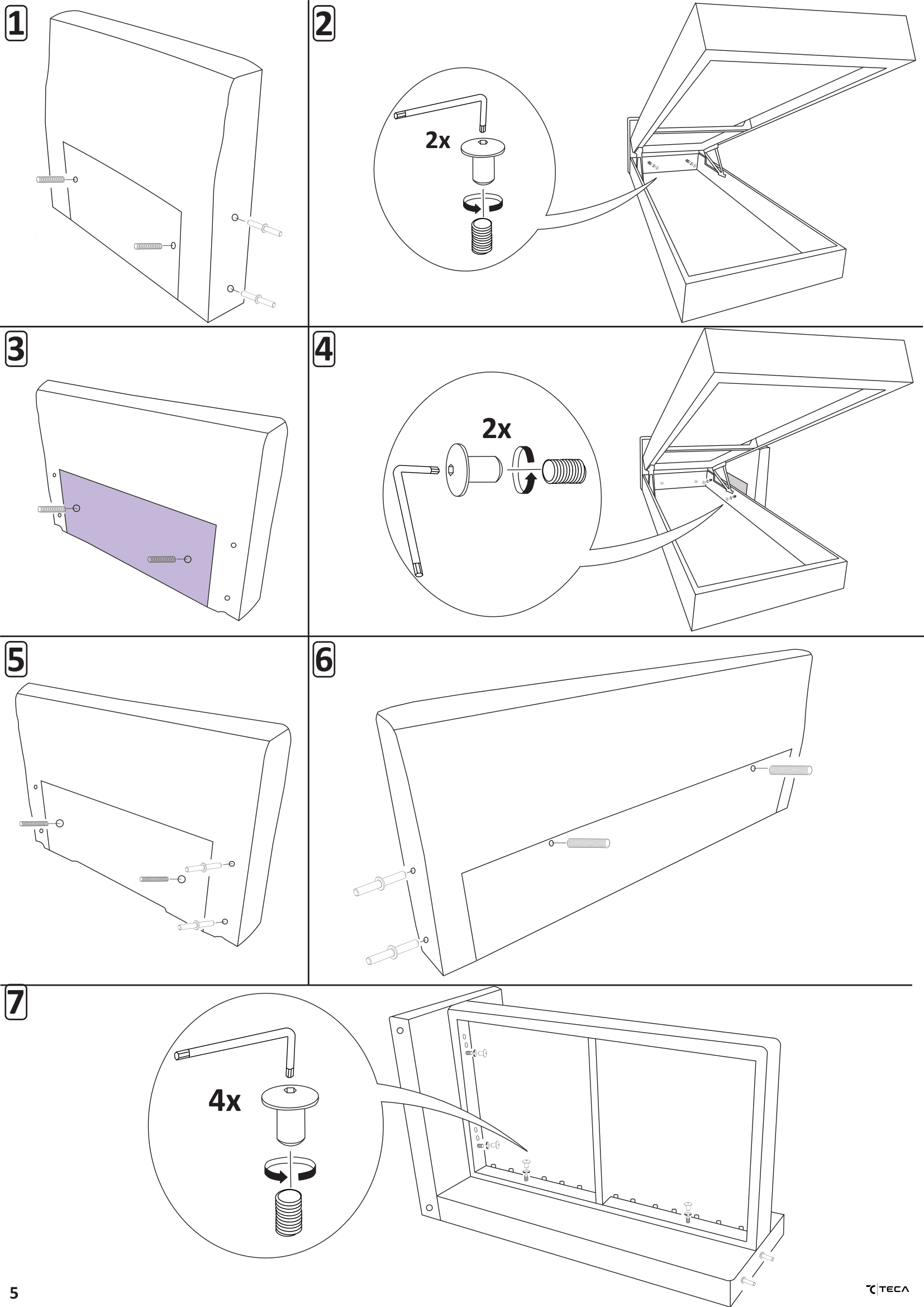 1

2

2x

3

4

2x

5

6

7

4x

5

TECA