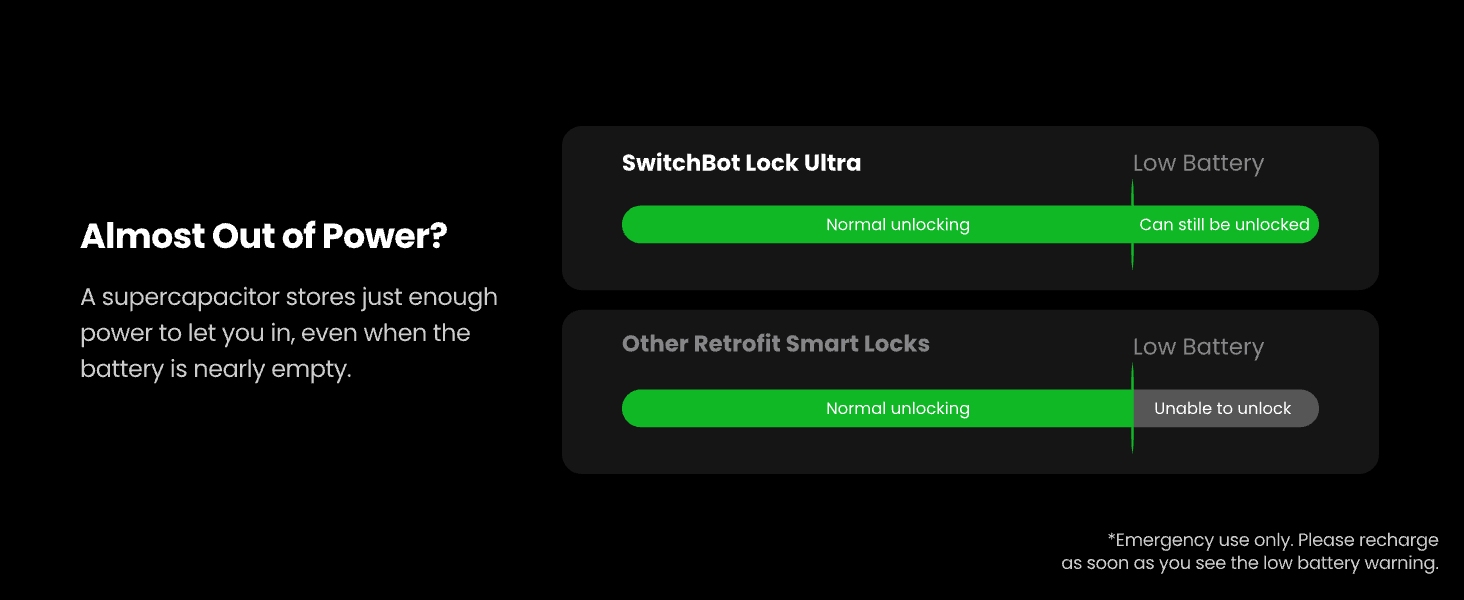 Almost Out of Power?

A supercapacitor stores just enough power to let you in, even when the battery is nearly empty.

SwitchBot Lock Ultra

Low Battery

Normal unlocking

Can still be unlocked

Other Retrofit Smart Locks

Low Battery

Normal unlocking

Unable to unlock

*Emergency use only. Please recharge as soon as you see the low battery warning.