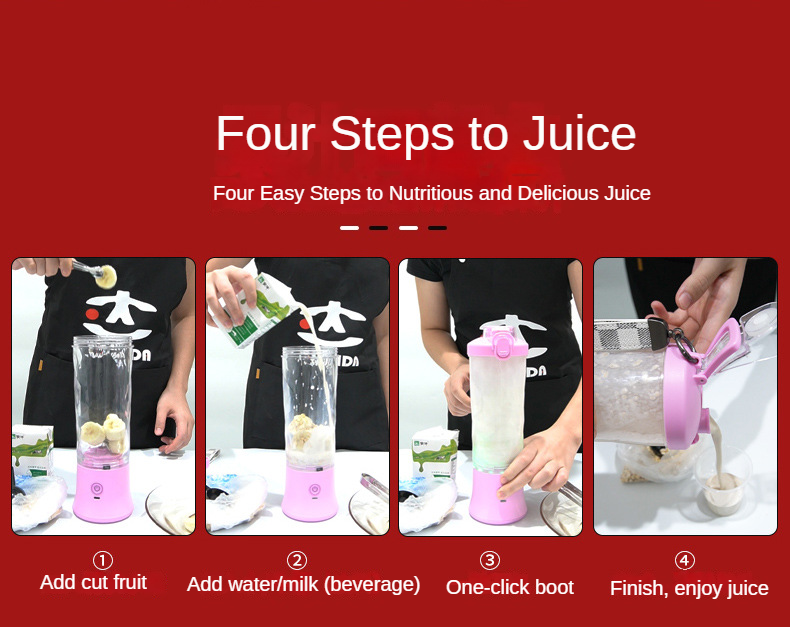 Four Steps to Juice

Four Easy Steps to Nutritious and Delicious Juice

①
Add cut fruit

②
Add water/milk (beverage)

③
One-click boot

④
Finish, enjoy juice