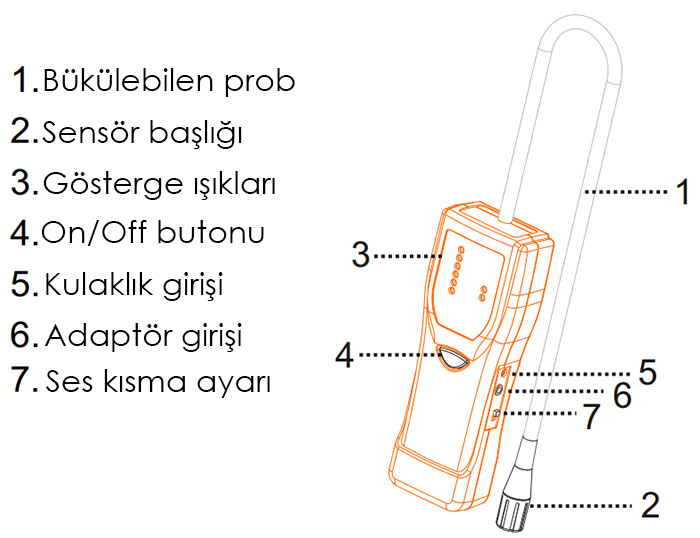 1. Bükülebilen prob
2. Sensör başlığı
3. Gösterge ışıkları
4. On/Off butonu
5. Kulaklık girişi
6. Adaptör girişi
7. Ses kısma ayarı

1
3
4
5
6
7
2