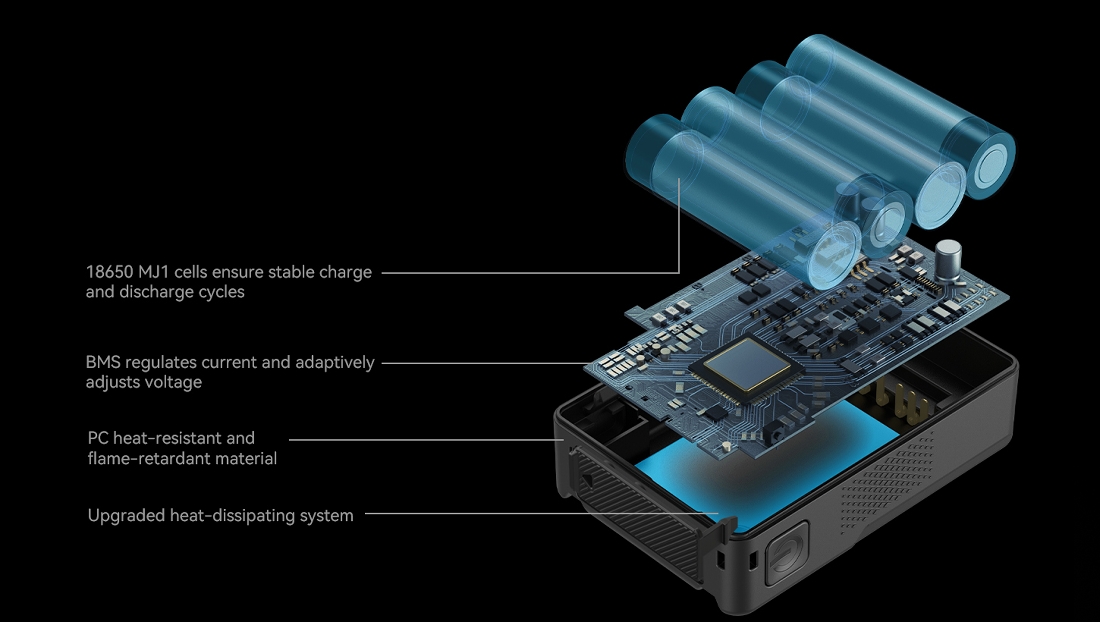 18650 MJ1 cells ensure stable charge and discharge cycles

BMS regulates current and adaptively adjusts voltage

PC heat-resistant and flame-retardant material

Upgraded heat-dissipating system