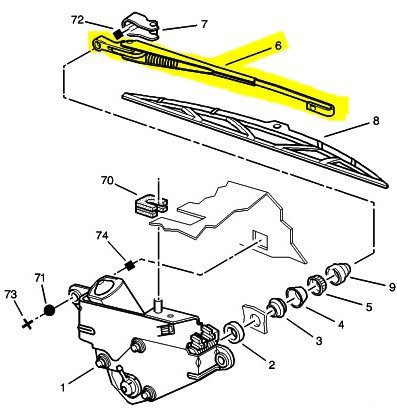 72
7
6
8
70
74
71
73
9
5
4
3
2
1