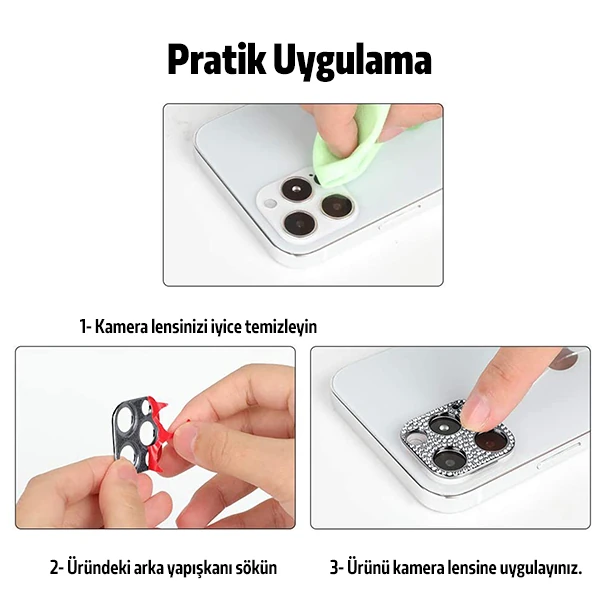 Pratik Uygulama

1- Kamera lensinizi iyice temizleyin

2- Üründeki arka yapışkanı sökün

3- Ürünü kamera lensine uygulayınız.