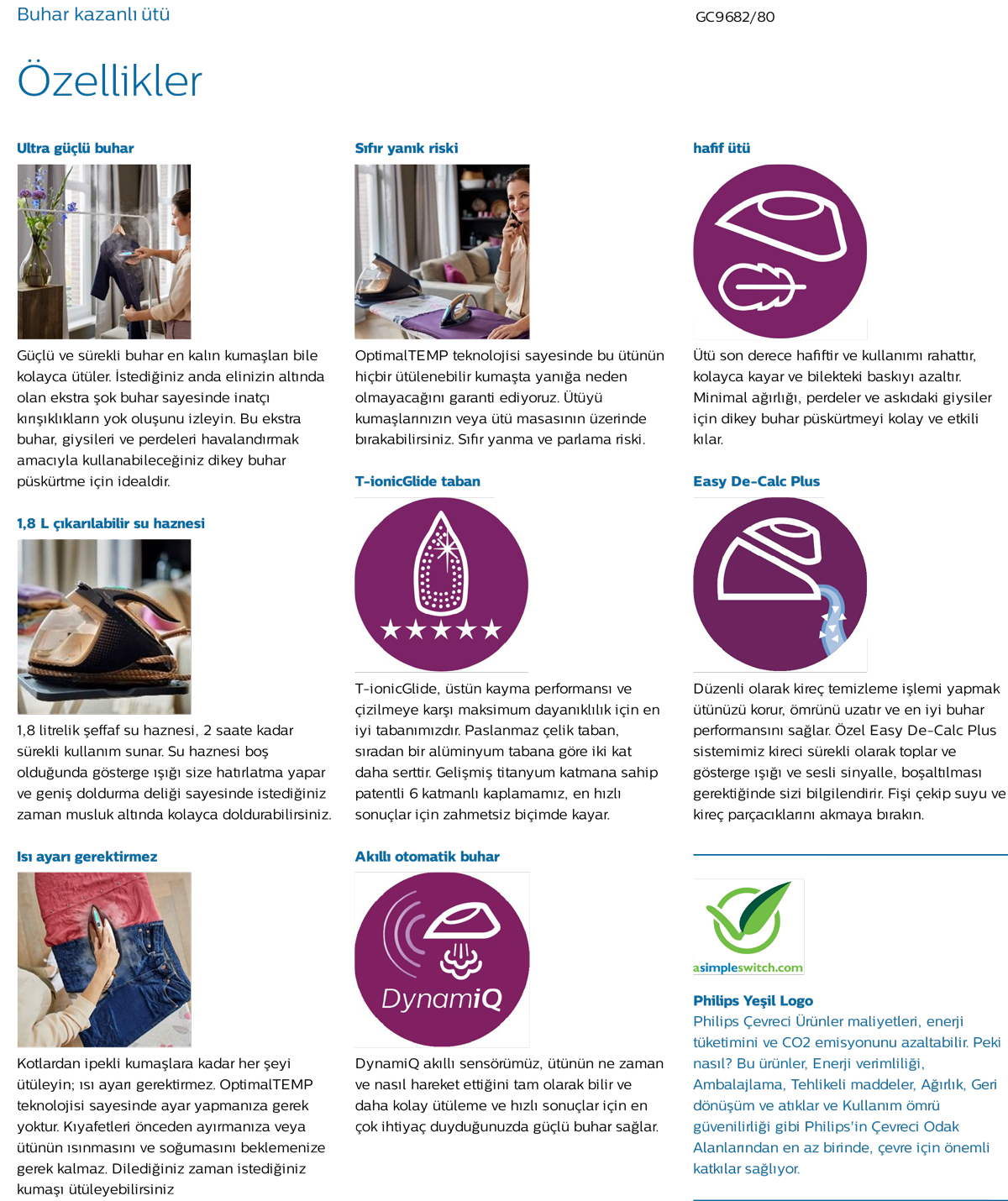 Buhar kazanlı ütü

GC9682/80

Özellikler

Ultra güçlü buhar

Güçlü ve sürekli buhar en kalın kumaşları bile kolayca ütüler. İstediğiniz anda elinizin altında olan ekstra şok buhar sayesinde inatçı kırışıklıkların yok oluşunu izleyin. Bu ekstra buhar, giysileri ve perdeleri havalandırmak amacıyla kullanabileceğiniz dikey buhar püskürtme için idealdir.

1,8 L çıkarılabilir su haznesi

1,8 litrelik şeffaf su haznesi, 2 saate kadar sürekli kullanım sunar. Su haznesi boş olduğunda gösterge ışığı size hatırlatma yapar ve geniş doldurma deliği sayesinde istediğiniz zaman musluk altında kolayca doldurabilirsiniz.

Isı ayarı gerektirmez

Kotlardan ipekli kumaşlara kadar her şeyi ütüleyin; ısı ayarı gerektirmez. OptimalTEMP teknolojisi sayesinde ayar yapmanıza gerek yoktur. Kıyafetleri önceden ayırmanıza veya ütünün ısınmasını ve soğumasını beklemenize gerek kalmaz. Dilediğiniz zaman istediğiniz kumaşı ütüleyebilirsiniz

Sıfır yanık riski

OptimalTEMP teknolojisi sayesinde bu ütünün hiçbir ütülenebilir kumaşta yanığa neden olmayacağını garanti ediyoruz. Ütüyü kumaşlarınızın veya ütü masasının üzerinde bırakabilirsiniz. Sıfır yanma ve parlama riski.

T-ionicGlide taban

T-ionicGlide, üstün kayma performansı ve çizilmeye karşı maksimum dayanıklılık için en iyi tabanımızdır. Paslanmaz çelik taban, sıradan bir alüminyum tabana göre iki kat daha serttir. Gelişmiş titanyum katmana sahip patentli 6 katmanlı kaplamamız, en hızlı sonuçlar için zahmetsiz biçimde kayar.

Akıllı otomatik buhar

DynamiQ

DynamiQ akıllı sensörümüz, ütünün ne zaman ve nasıl hareket ettiğini tam olarak bilir ve daha kolay ütüleme ve hızlı sonuçlar için en çok ihtiyaç duyduğunuzda güçlü buhar sağlar.

hafif ütü

Ütü son derece hafiftir ve kullanımı rahattır, kolayca kayar ve bilekteki baskıyı azaltır. Minimal ağırlığı, perdeler ve askıdaki giysiler için dikey buhar püskürtmeyi kolay ve etkili kılar.

Easy De-Calc Plus

Düzenli olarak kireç temizleme işlemi yapmak ütünüzü korur, ömrünü uzatır ve en iyi buhar performansını sağlar. Özel Easy De-Calc Plus sistemimiz kireci sürekli olarak toplar ve gösterge ışığı ve sesli sinyalle, boşaltılması gerektiğinde sizi bilgilendirir. Fişi çekip suyu ve kireç parçacıklarını akmaya bırakın.

asimpleswitch.com

Philips Yeşil Logo
Philips Çevreci Ürünler maliyetleri, enerji tüketimini ve CO2 emisyonunu azaltabilir. Peki nasıl? Bu ürünler, Enerji verimliliği, Ambalajlama, Tehlikeli maddeler, Ağırlık, Geri dönüşüm ve atıklar ve Kullanım ömrü güvenilirliği gibi Philips'in Çevreci Odak Alanlarından en az birinde, çevre için önemli katkılar sağlıyor.