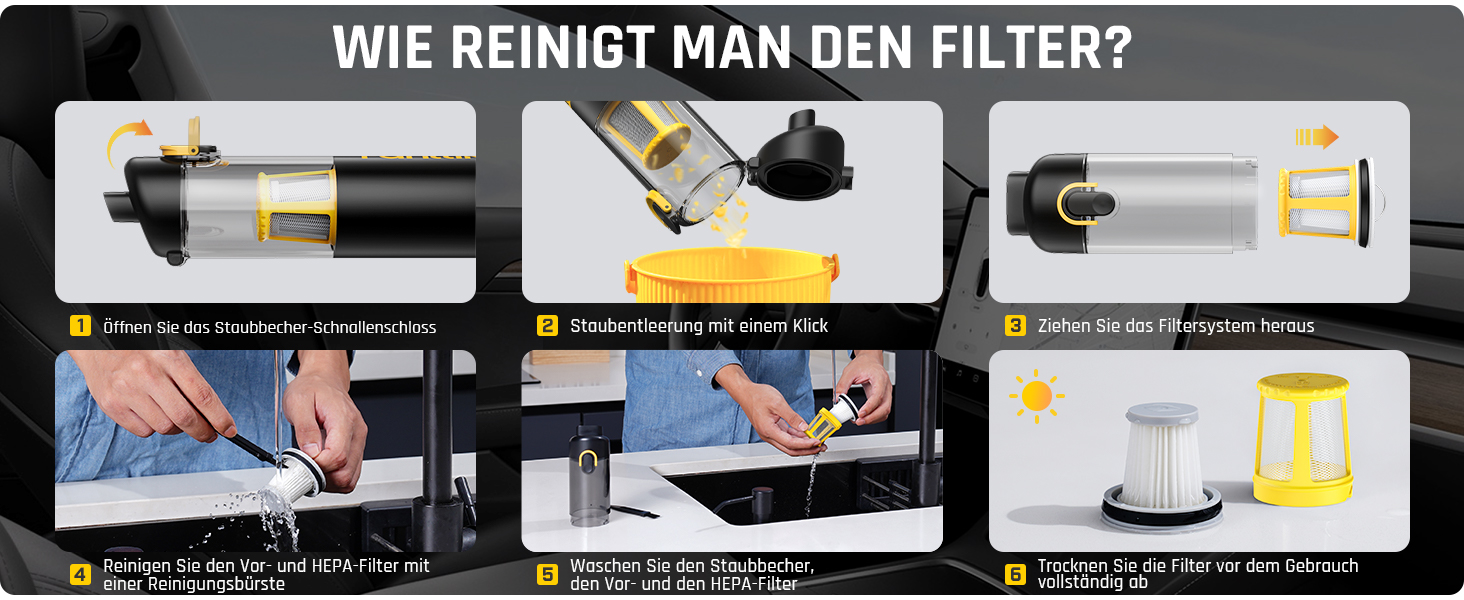 WIE REINIGT MAN DEN FILTER?

1 Öffnen Sie das Staubbecher-Schnallenschloss

2 Staubentleerung mit einem Klick

3 Ziehen Sie das Filtersystem heraus

4 Reinigen Sie den Vor- und HEPA-Filter mit einer Reinigungsbürste

5 Waschen Sie den Staubbecher, den Vor- und den HEPA-Filter

6 Trocknen Sie die Filter vor dem Gebrauch vollständig ab