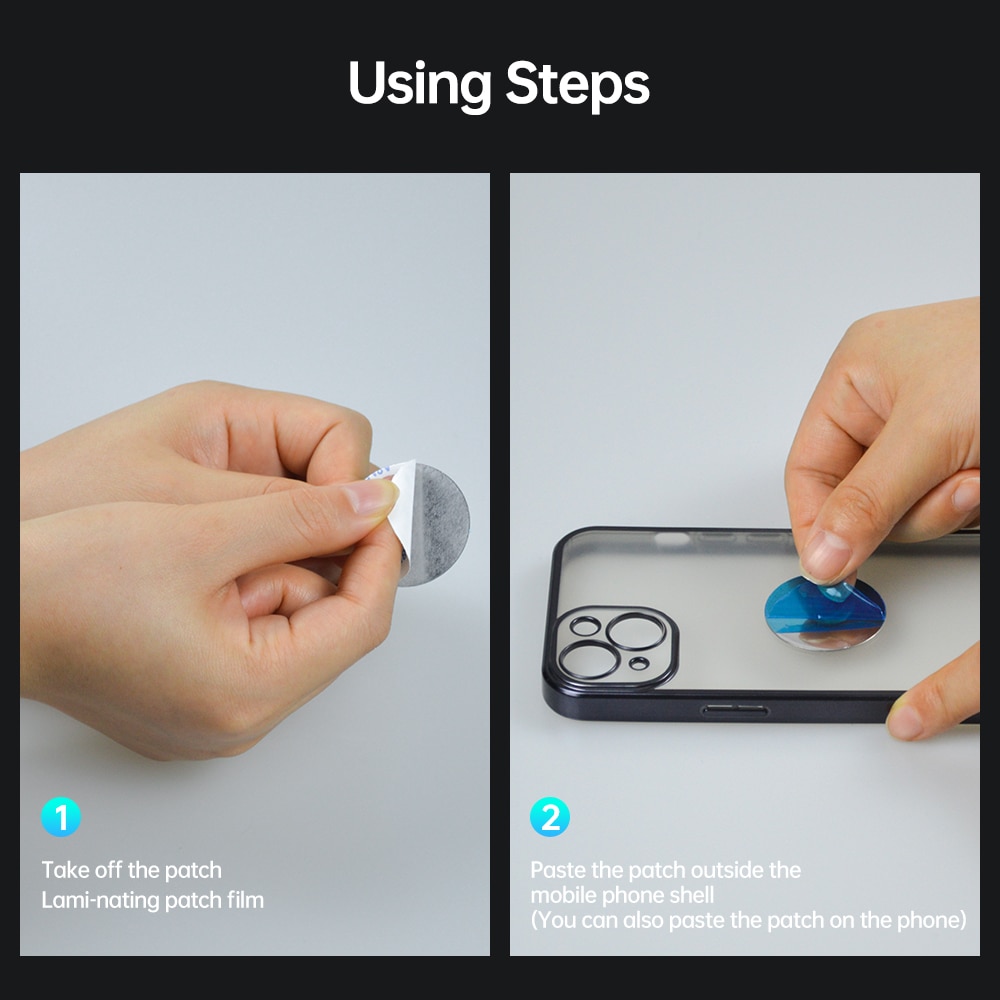 Using Steps

1

Take off the patch
Lami-nating patch film

2

Paste the patch outside the mobile phone shell
(You can also paste the patch on the phone)