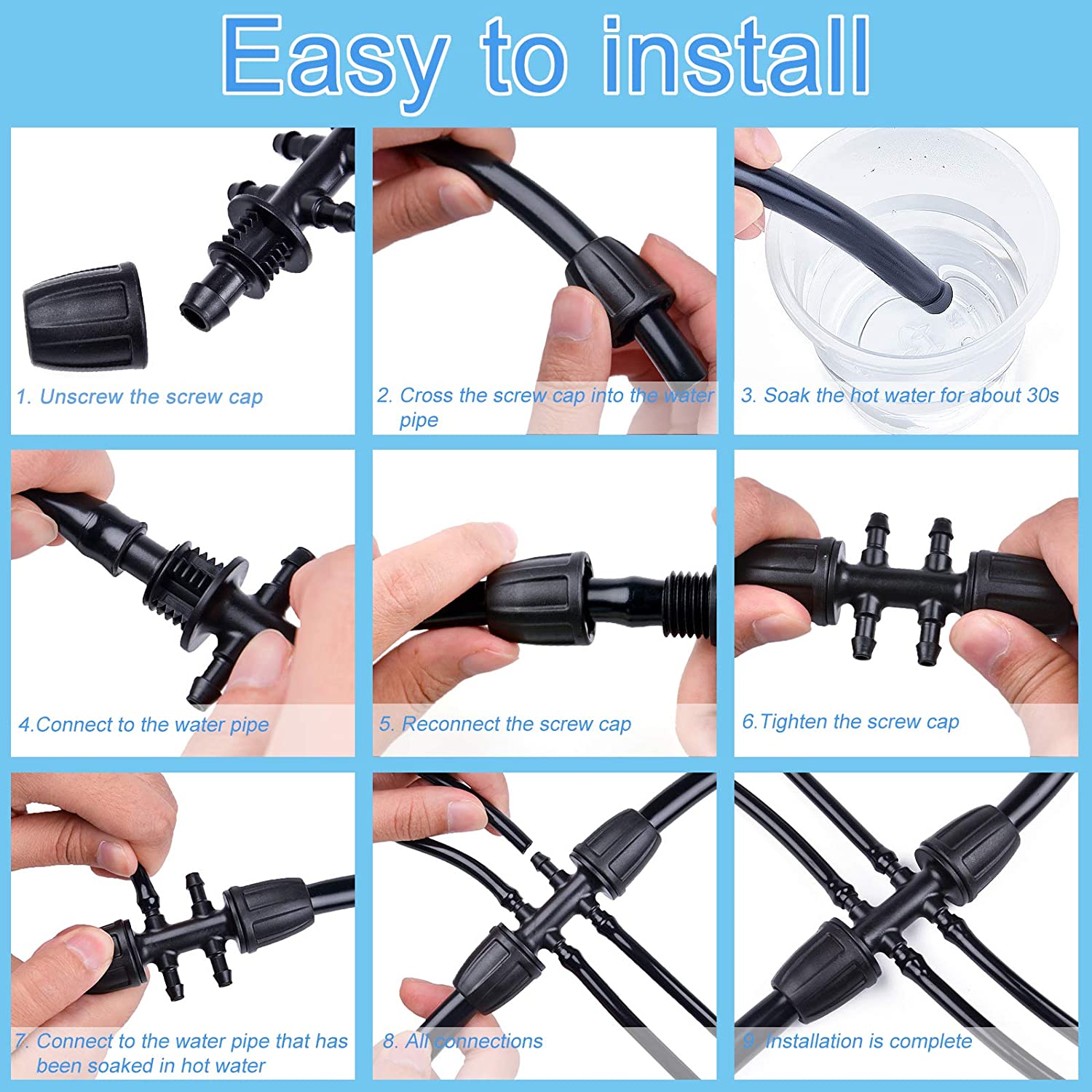 Easy to install

1. Unscrew the screw cap

2. Cross the screw cap into the water pipe

3. Soak the hot water for about 30s

4.Connect to the water pipe

5. Reconnect the screw cap

6.Tighten the screw cap

7. Connect to the water pipe that has been soaked in hot water

8. All connections

9. Installation is complete