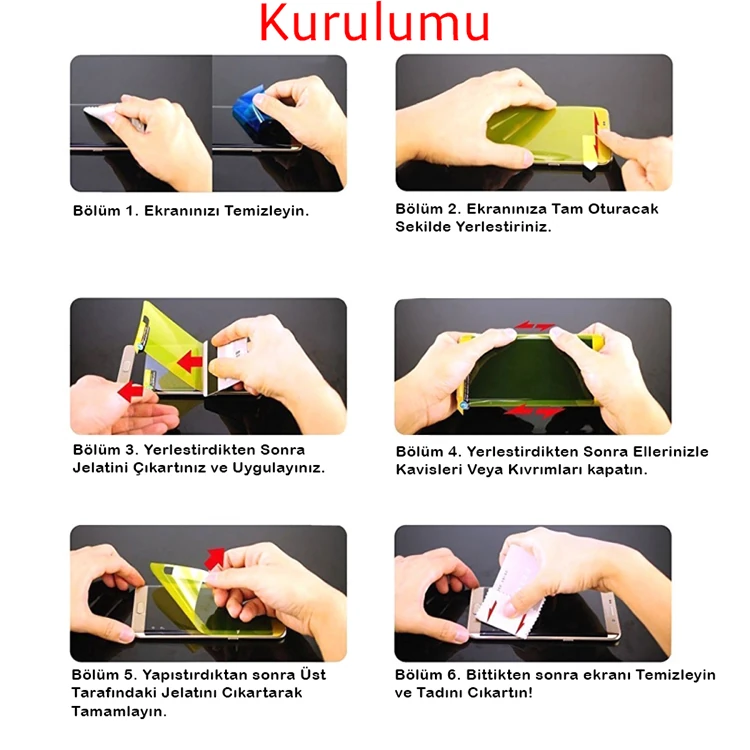 Kurulumu

Bölüm 1. Ekranınızı Temizleyin.

Bölüm 2. Ekranınıza Tam Oturacak Sekilde Yerlestiriniz.

Bölüm 3. Yerlestirdikten Sonra Jelatini Çıkartınız ve Uygulayınız.

Bölüm 4. Yerlestirdikten Sonra Ellerinizle Kavisleri Veya Kıvrımları kapatın.

Bölüm 5. Yapıstırdıktan sonra Üst Tarafındaki Jelatını Cıkartarak Tamamlayın.

Bölüm 6. Bittikten sonra ekranı Temizleyin ve Tadını Cıkartın!