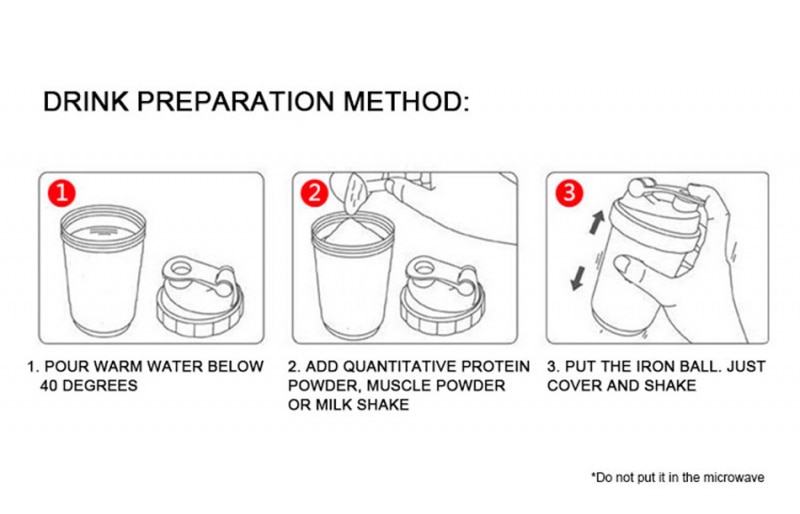 DRINK PREPARATION METHOD:

1

2

3

1. POUR WARM WATER BELOW 40 DEGREES

2. ADD QUANTITATIVE PROTEIN POWDER, MUSCLE POWDER OR MILK SHAKE

3. PUT THE IRON BALL. JUST COVER AND SHAKE

*Do not put it in the microwave