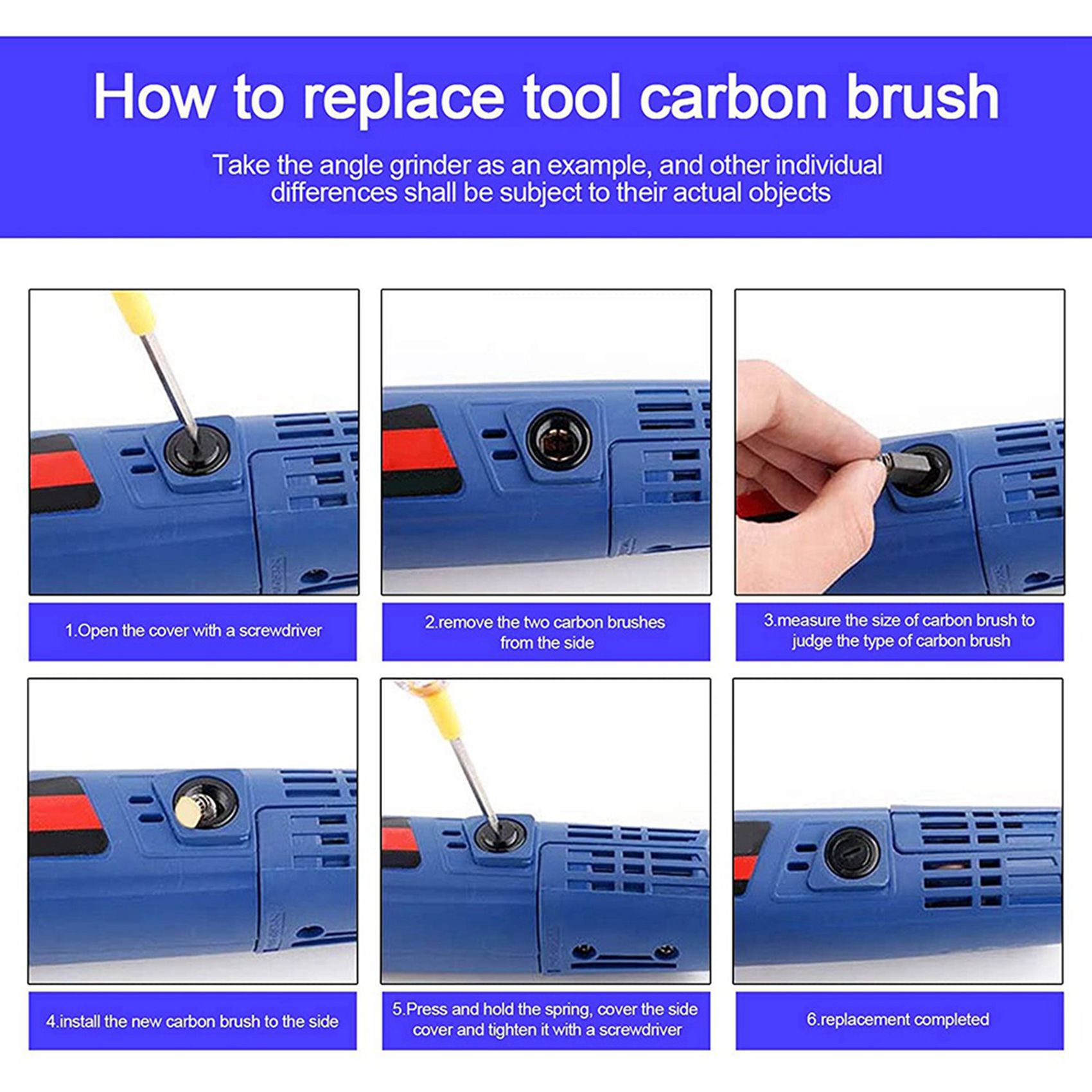 How to replace tool carbon brush

Take the angle grinder as an example, and other individual differences shall be subject to their actual objects

1.Open the cover with a screwdriver

2.remove the two carbon brushes from the side

3.measure the size of carbon brush to judge the type of carbon brush

4.install the new carbon brush to the side

5.Press and hold the spring, cover the side cover and tighten it with a screwdriver

6.replacement completed