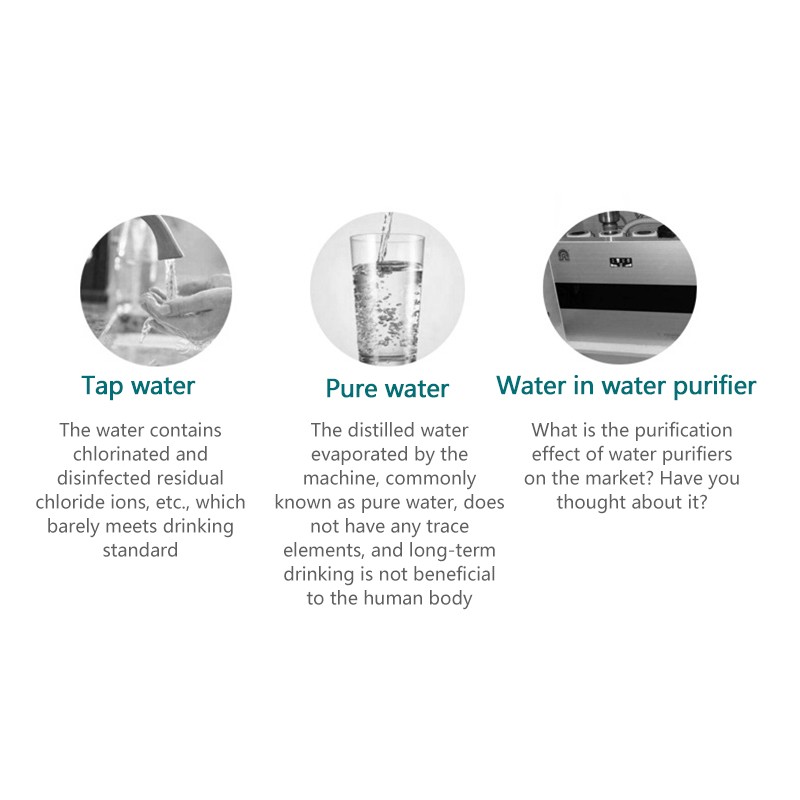 Tap water

The water contains chlorinated and disinfected residual chloride ions, etc., which barely meets drinking standard

Pure water

The distilled water evaporated by the machine, commonly known as pure water, does not have any trace elements, and long-term drinking is not beneficial to the human body

Water in water purifier

What is the purification effect of water purifiers on the market? Have you thought about it?