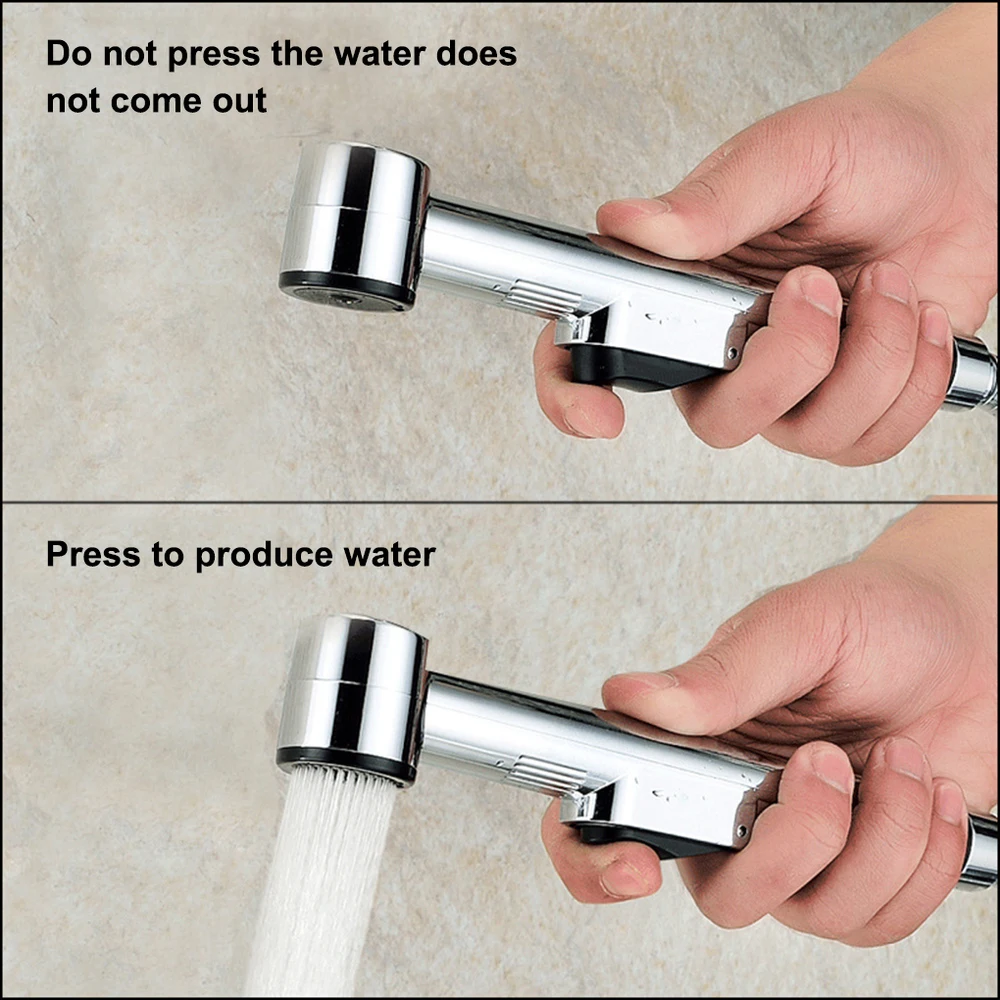 Do not press the water does not come out

Press to produce water